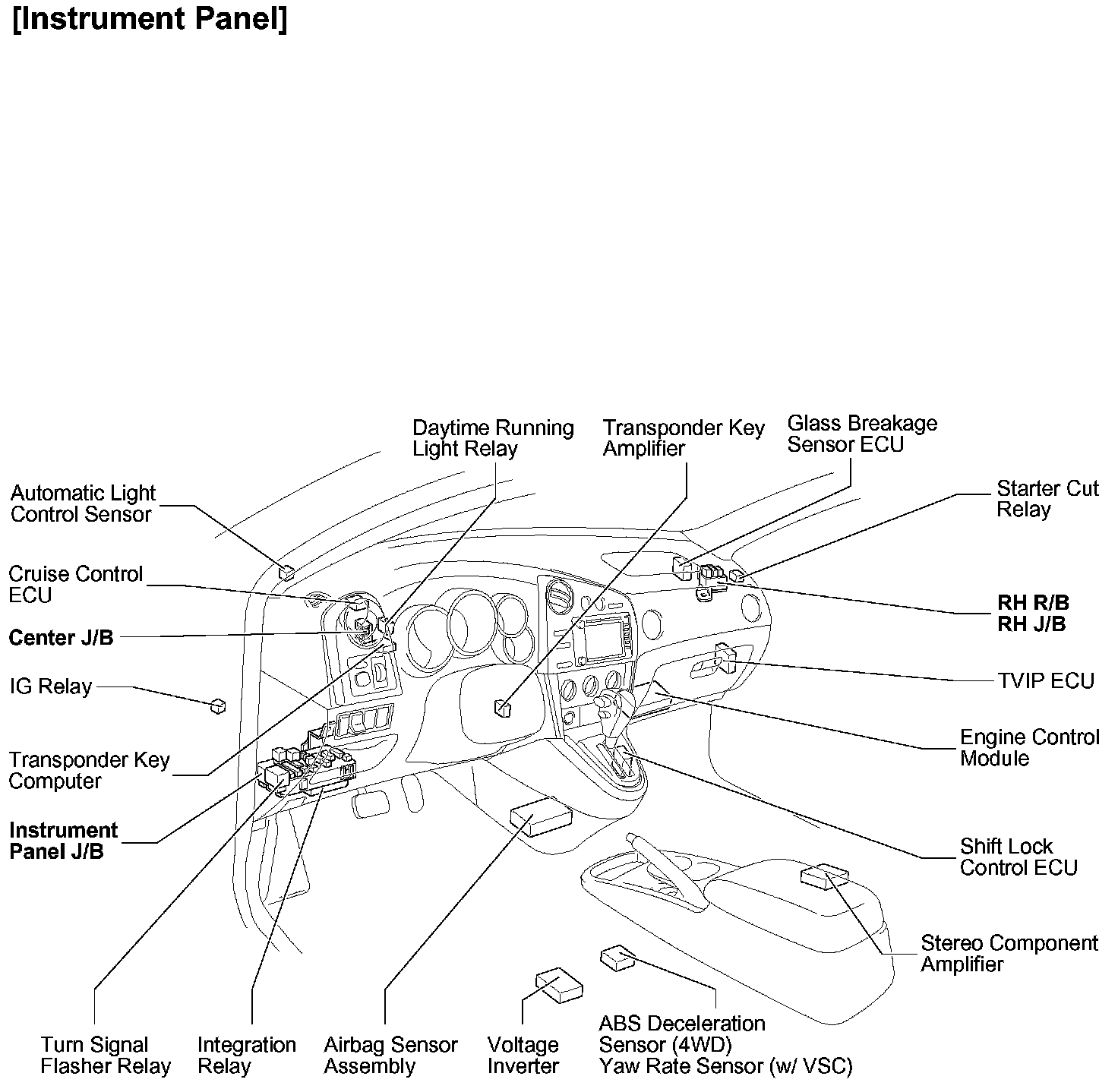 [Instrument Panel]

Daytime Running Light Relay

Transponder Key Amplifier

Glass Breakage Sensor ECU

Automatic Light Control Sensor

Starter Cut Relay

Cruise Control ECU

RH R/B
RH J/B

Center J/B

IG Relay

TVIP ECU

Engine Control Module

Transponder Key Computer

Instrument Panel J/B

Shift Lock Control ECU

Stereo Component Amplifier

Turn Signal Flasher Relay

Integration Relay

Airbag Sensor Assembly

Voltage Inverter

ABS Deceleration Sensor (4WD)
Yaw Rate Sensor (w/ VSC)