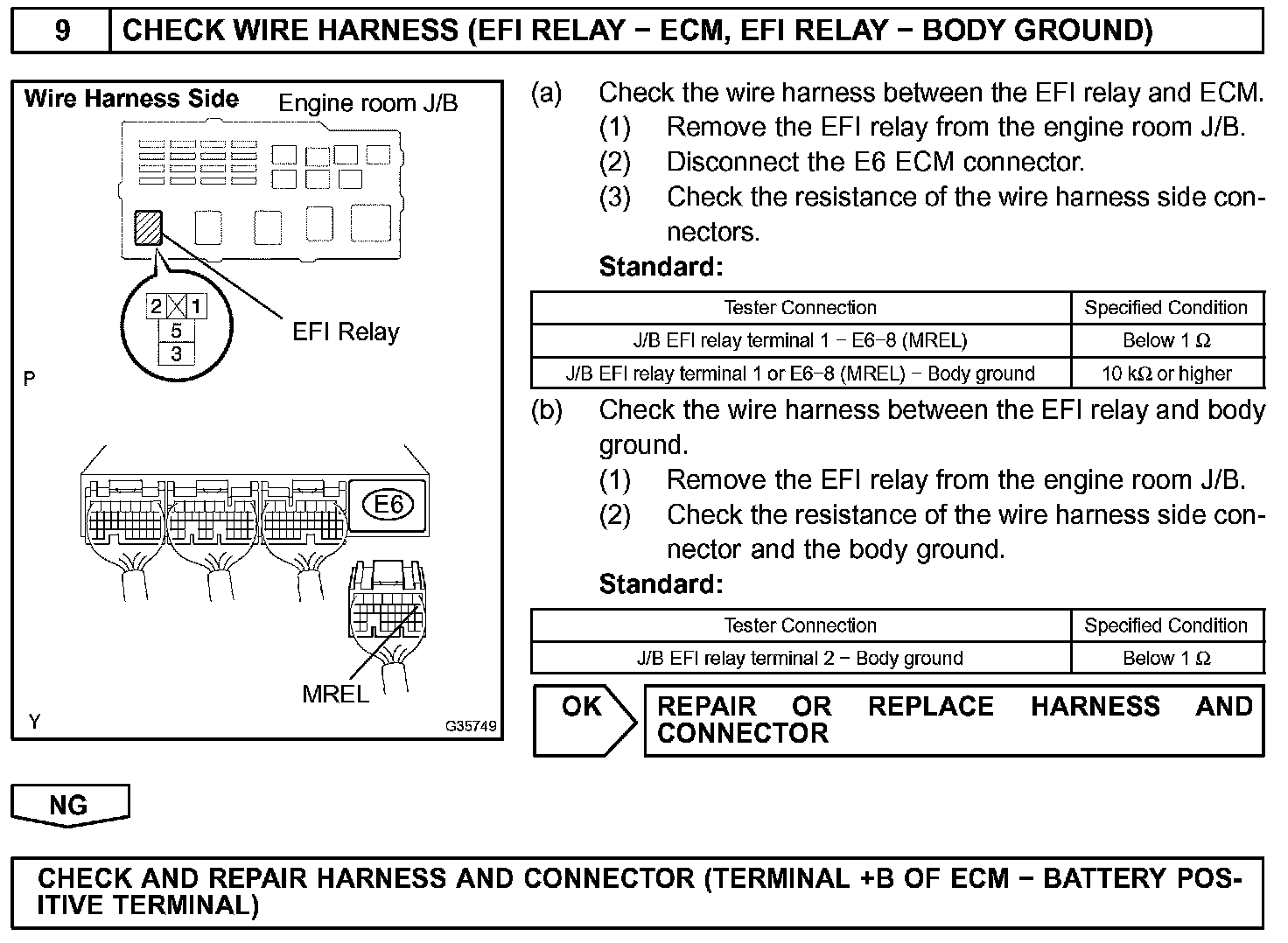 9 CHECK WIRE HARNESS (EFI RELAY − ECM, EFI RELAY − BODY GROUND)

Wire Harness Side

Engine room J/B

2 1
5
3

EFI Relay

P

E6

MREL

Y

G35749

(a) Check the wire harness between the EFI relay and ECM.
(1) Remove the EFI relay from the engine room J/B.
(2) Disconnect the E6 ECM connector.
(3) Check the resistance of the wire harness side connectors.

Standard:

| Tester Connection | Specified Condition |
|---|---|
| J/B EFI relay terminal 1 − E6−8 (MREL) | Below 1 Ω |
| J/B EFI relay terminal 1 or E6−8 (MREL) − Body ground | 10 kΩ or higher |

(b) Check the wire harness between the EFI relay and body ground.
(1) Remove the EFI relay from the engine room J/B.
(2) Check the resistance of the wire harness side connector and the body ground.

Standard:

| Tester Connection | Specified Condition |
|---|---|
| J/B EFI relay terminal 2 − Body ground | Below 1 Ω |

OK

REPAIR OR REPLACE HARNESS AND CONNECTOR

NG

CHECK AND REPAIR HARNESS AND CONNECTOR (TERMINAL +B OF ECM − BATTERY POSITIVE TERMINAL)