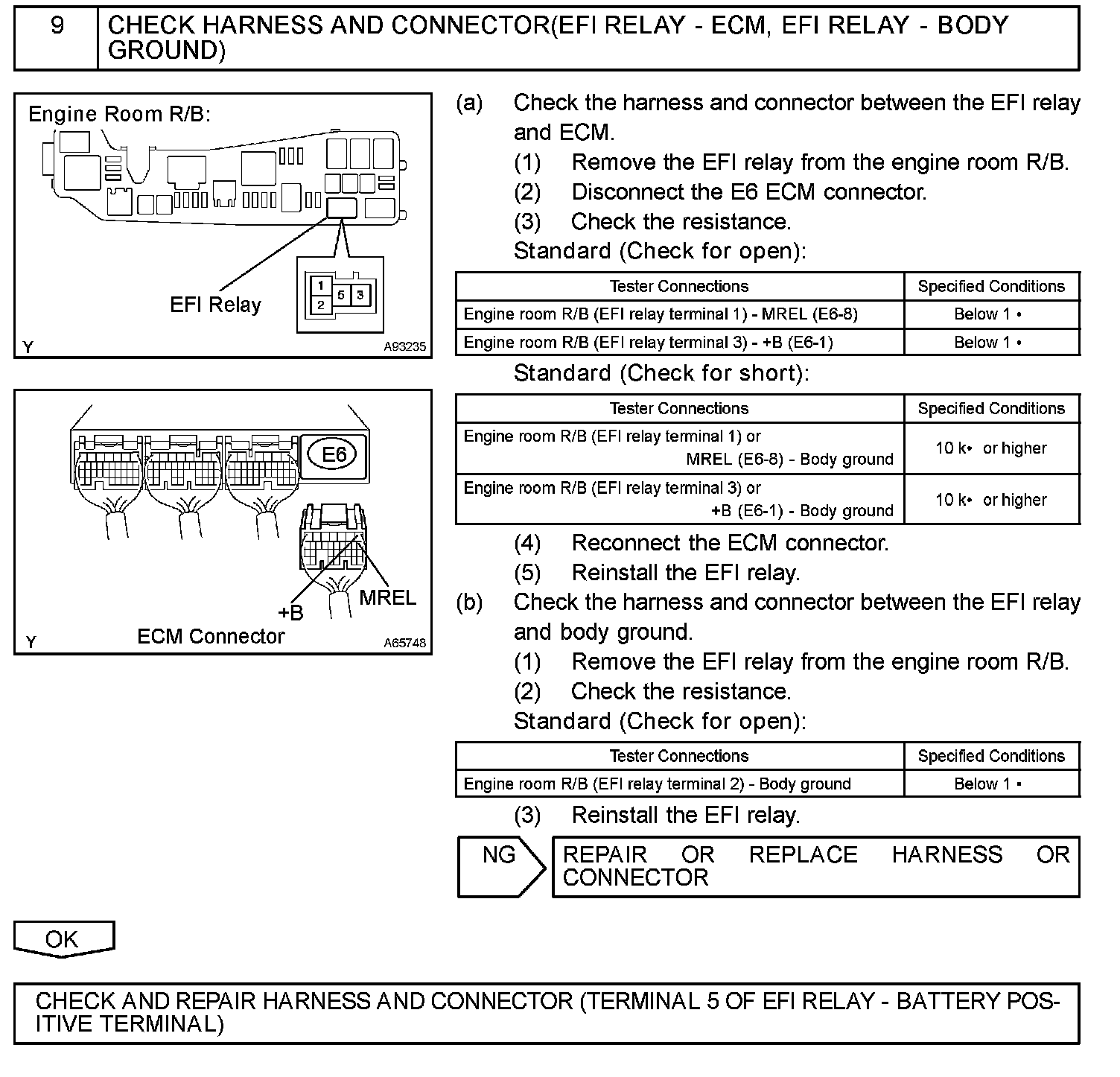 9 CHECK HARNESS AND CONNECTOR(EFI RELAY - ECM, EFI RELAY - BODY GROUND)

Engine Room R/B:

1 2 5 3

EFI Relay

Y A93235

E6

+B MREL

Y ECM Connector A65748

(a) Check the harness and connector between the EFI relay and ECM.

(1) Remove the EFI relay from the engine room R/B.

(2) Disconnect the E6 ECM connector.

(3) Check the resistance.

Standard (Check for open):

| Tester Connections | Specified Conditions |
|---|---|
| Engine room R/B (EFI relay terminal 1) - MREL (E6-8) | Below 1 • |
| Engine room R/B (EFI relay terminal 3) - +B (E6-1) | Below 1 • |

Standard (Check for short):

| Tester Connections | Specified Conditions |
|---|---|
| Engine room R/B (EFI relay terminal 1) or MREL (E6-8) - Body ground | 10 k• or higher |
| Engine room R/B (EFI relay terminal 3) or +B (E6-1) - Body ground | 10 k• or higher |

(4) Reconnect the ECM connector.

(5) Reinstall the EFI relay.

(b) Check the harness and connector between the EFI relay and body ground.

(1) Remove the EFI relay from the engine room R/B.

(2) Check the resistance.

Standard (Check for open):

| Tester Connections | Specified Conditions |
|---|---|
| Engine room R/B (EFI relay terminal 2) - Body ground | Below 1 • |

(3) Reinstall the EFI relay.

NG REPAIR OR REPLACE HARNESS OR CONNECTOR

OK

CHECK AND REPAIR HARNESS AND CONNECTOR (TERMINAL 5 OF EFI RELAY - BATTERY POSITIVE TERMINAL)