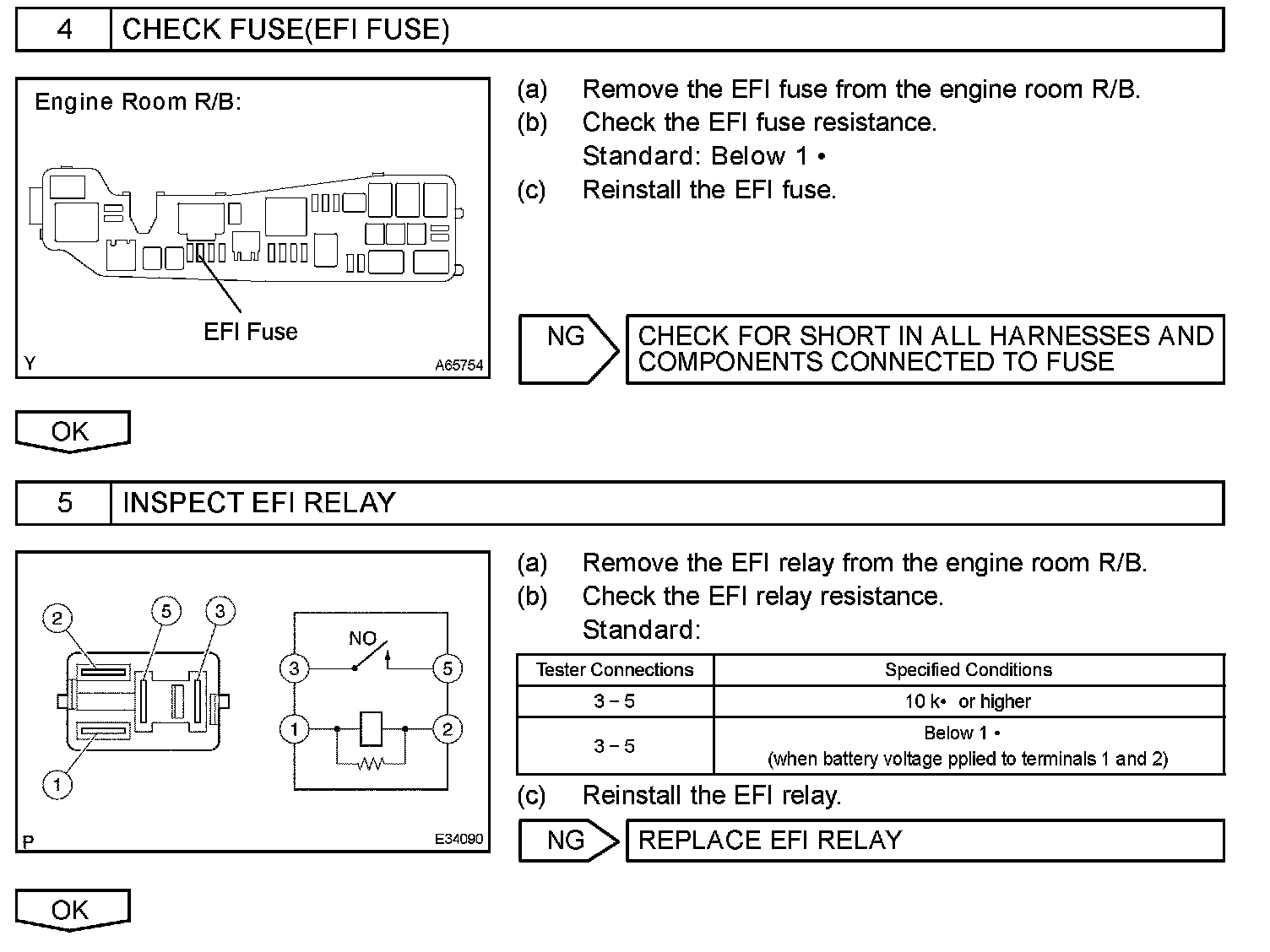 4 CHECK FUSE(EFI FUSE)

Engine Room R/B:

EFI Fuse

Y A65754

(a) Remove the EFI fuse from the engine room R/B.
(b) Check the EFI fuse resistance.
Standard: Below 1 •
(c) Reinstall the EFI fuse.

NG

CHECK FOR SHORT IN ALL HARNESSES AND COMPONENTS CONNECTED TO FUSE

OK

5 INSPECT EFI RELAY

2 5 3

1

NO

3 5

1 2

P E34090

(a) Remove the EFI relay from the engine room R/B.
(b) Check the EFI relay resistance.
Standard:

| Tester Connections | Specified Conditions |
|---|---|
| 3 – 5 | 10 k• or higher |
| 3 – 5 | Below 1 • (when battery voltage pplied to terminals 1 and 2) |

(c) Reinstall the EFI relay.

NG

REPLACE EFI RELAY

OK