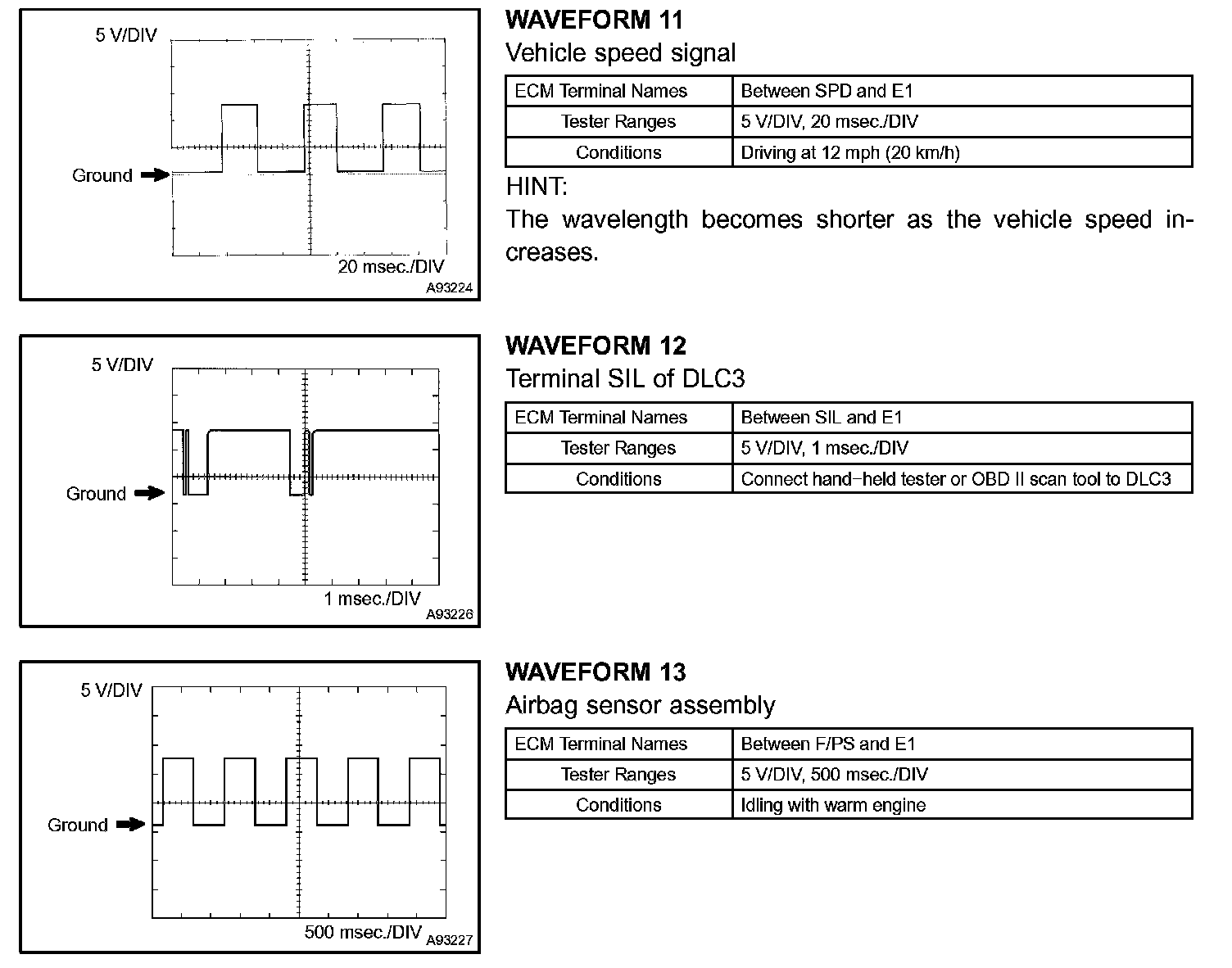 5 V/DIV

Ground

20 msec./DIV

A93224

WAVEFORM 11

Vehicle speed signal

| ECM Terminal Names | Between SPD and E1 |
|---|---|
| Tester Ranges | 5 V/DIV, 20 msec./DIV |
| Conditions | Driving at 12 mph (20 km/h) |

HINT:

The wavelength becomes shorter as the vehicle speed increases.

5 V/DIV

Ground

1 msec./DIV

A93226

WAVEFORM 12

Terminal SIL of DLC3

| ECM Terminal Names | Between SIL and E1 |
|---|---|
| Tester Ranges | 5 V/DIV, 1 msec./DIV |
| Conditions | Connect hand−held tester or OBD II scan tool to DLC3 |

5 V/DIV

Ground

500 msec./DIV

A93227

WAVEFORM 13

Airbag sensor assembly

| ECM Terminal Names | Between F/PS and E1 |
|---|---|
| Tester Ranges | 5 V/DIV, 500 msec./DIV |
| Conditions | Idling with warm engine |