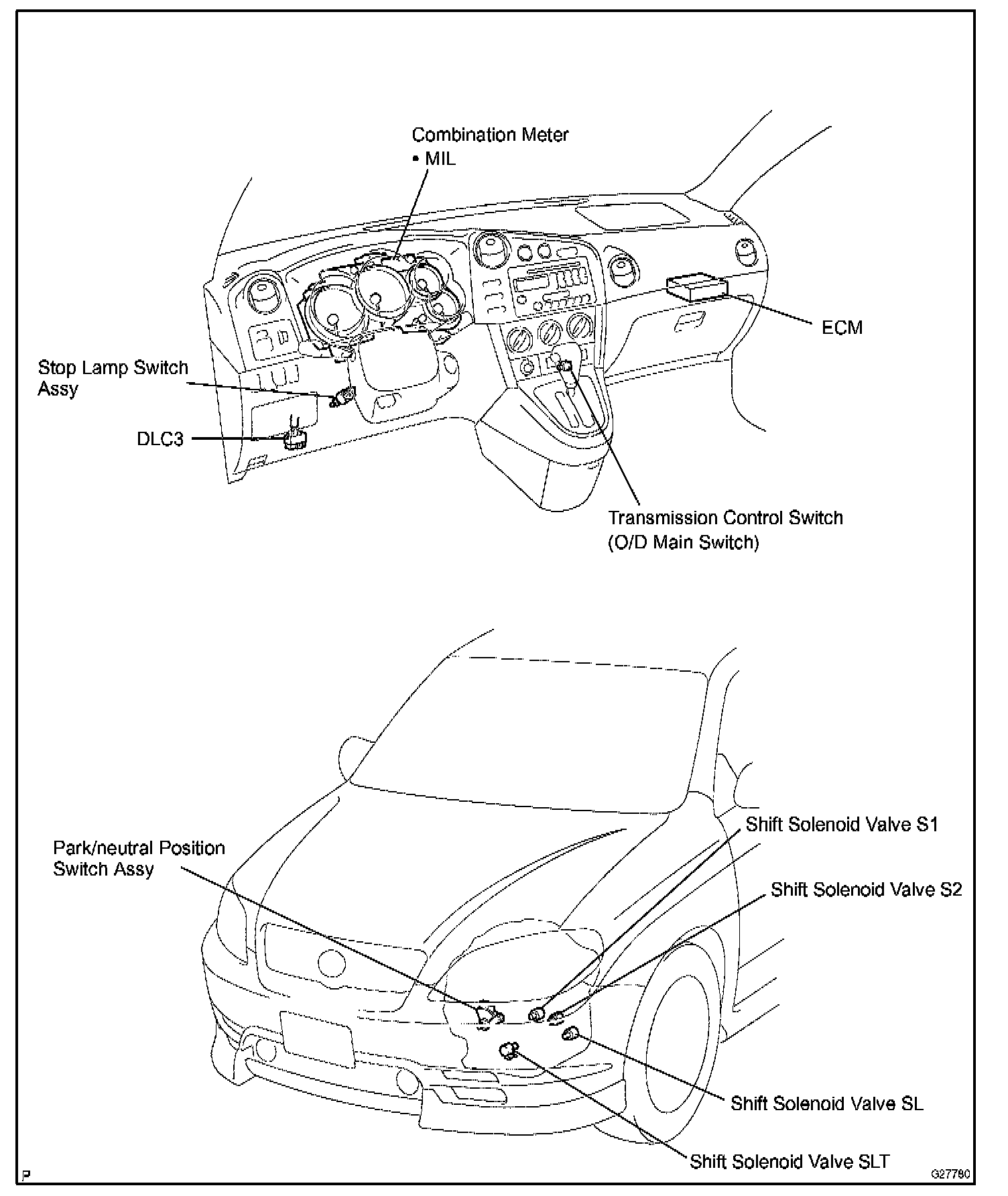 Combination Meter
• MIL

ECM

Stop Lamp Switch Assy

DLC3

Transmission Control Switch (O/D Main Switch)

Park/neutral Position Switch Assy

Shift Solenoid Valve S1

Shift Solenoid Valve S2

Shift Solenoid Valve SL

Shift Solenoid Valve SLT

P

G27780