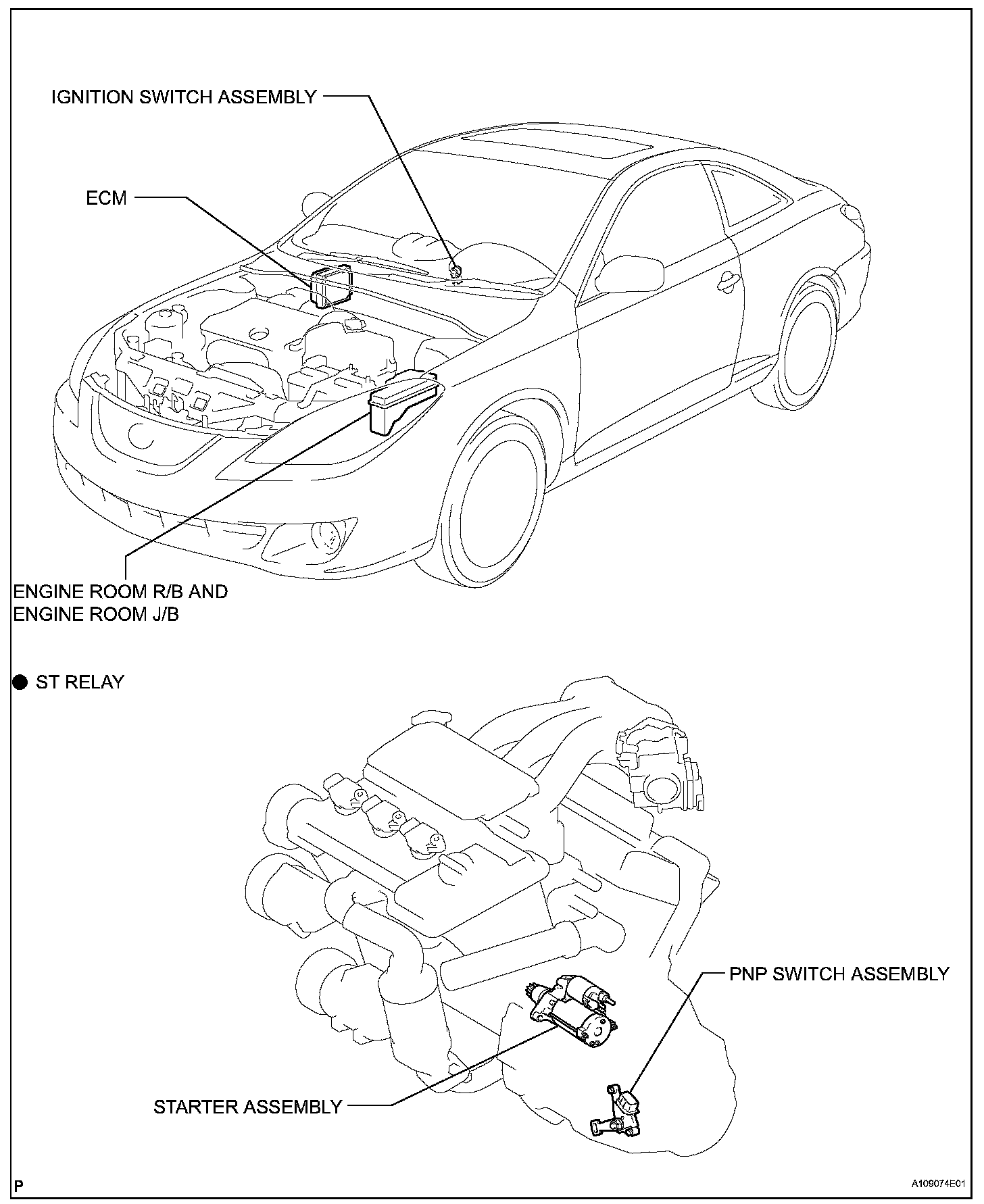 IGNITION SWITCH ASSEMBLY

ECM

ENGINE ROOM R/B AND ENGINE ROOM J/B

● ST RELAY

PNP SWITCH ASSEMBLY

STARTER ASSEMBLY

P

A109074E01