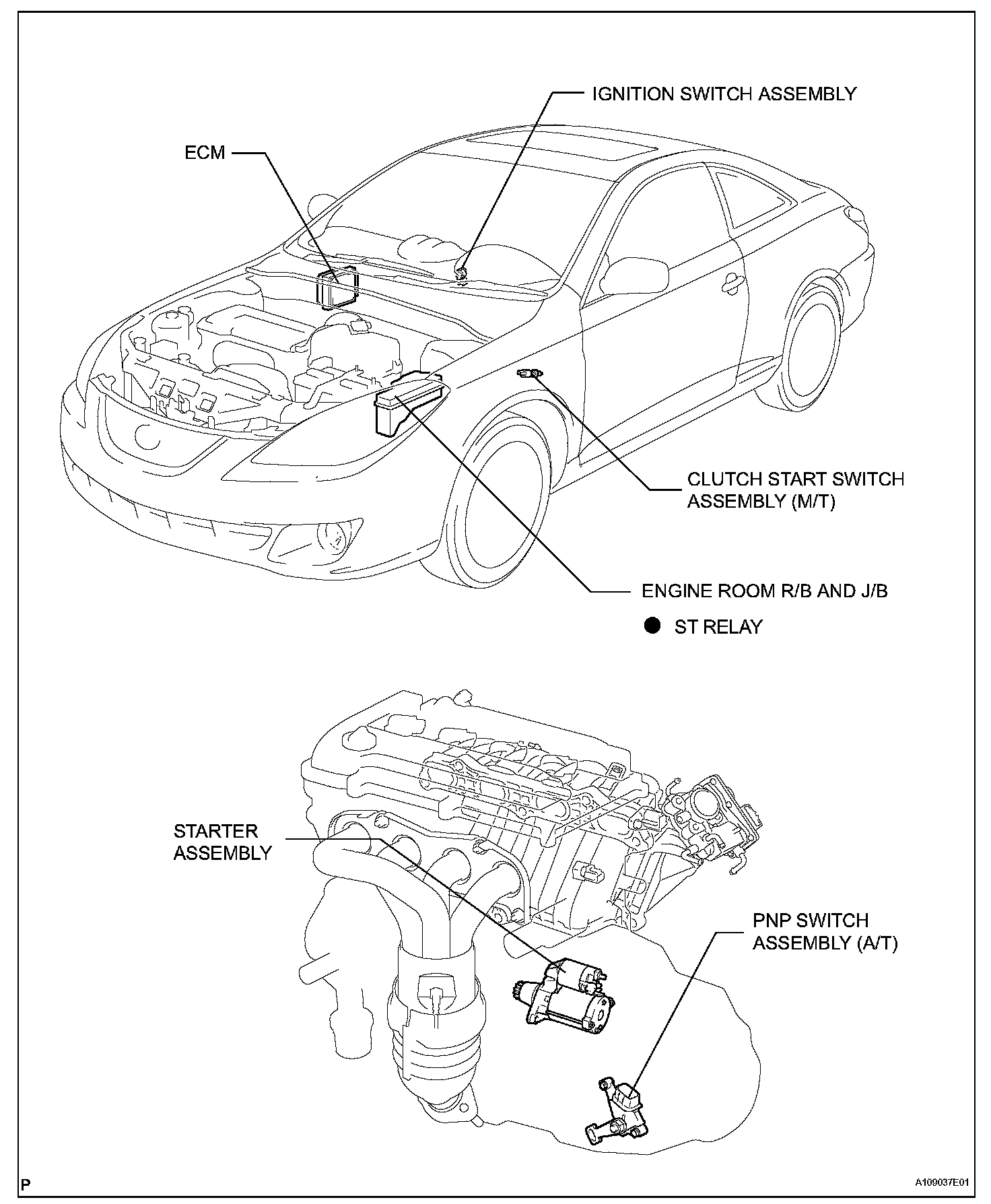 IGNITION SWITCH ASSEMBLY

ECM

CLUTCH START SWITCH ASSEMBLY (M/T)

ENGINE ROOM R/B AND J/B

● ST RELAY

STARTER ASSEMBLY

PNP SWITCH ASSEMBLY (A/T)

P

A109037E01