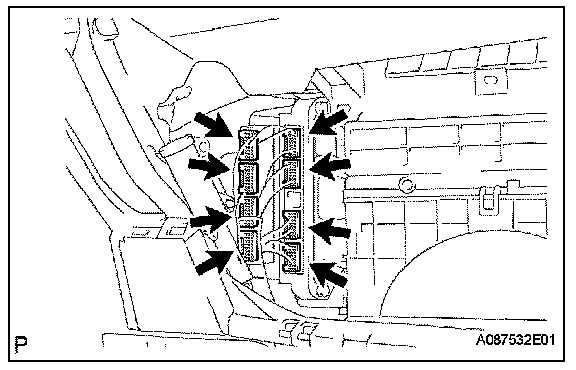 P
A087532E01