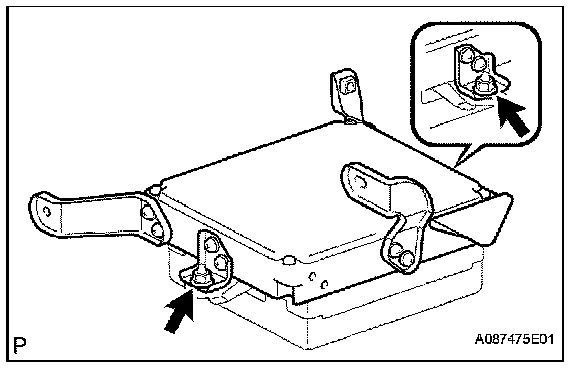 P

A087475E01