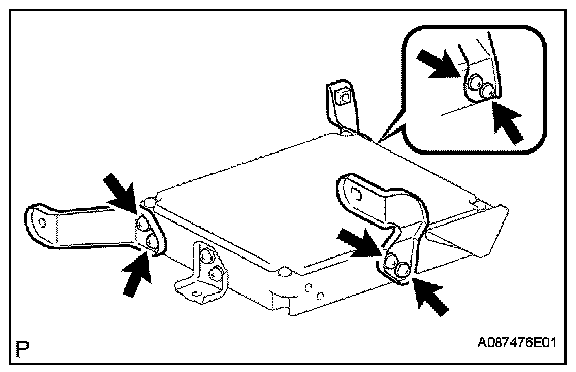 P

A087476E01