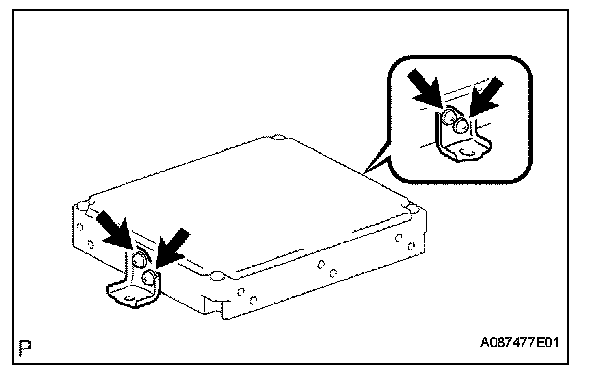 P

A087477E01