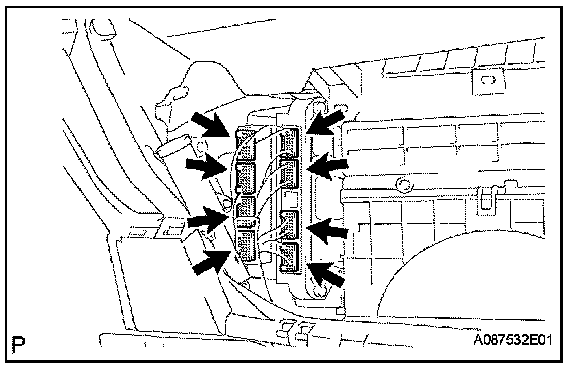 P

A087532E01