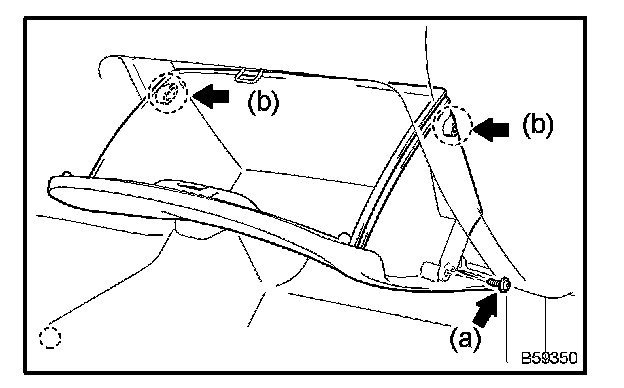 (b)
(b)
(a)
B59350