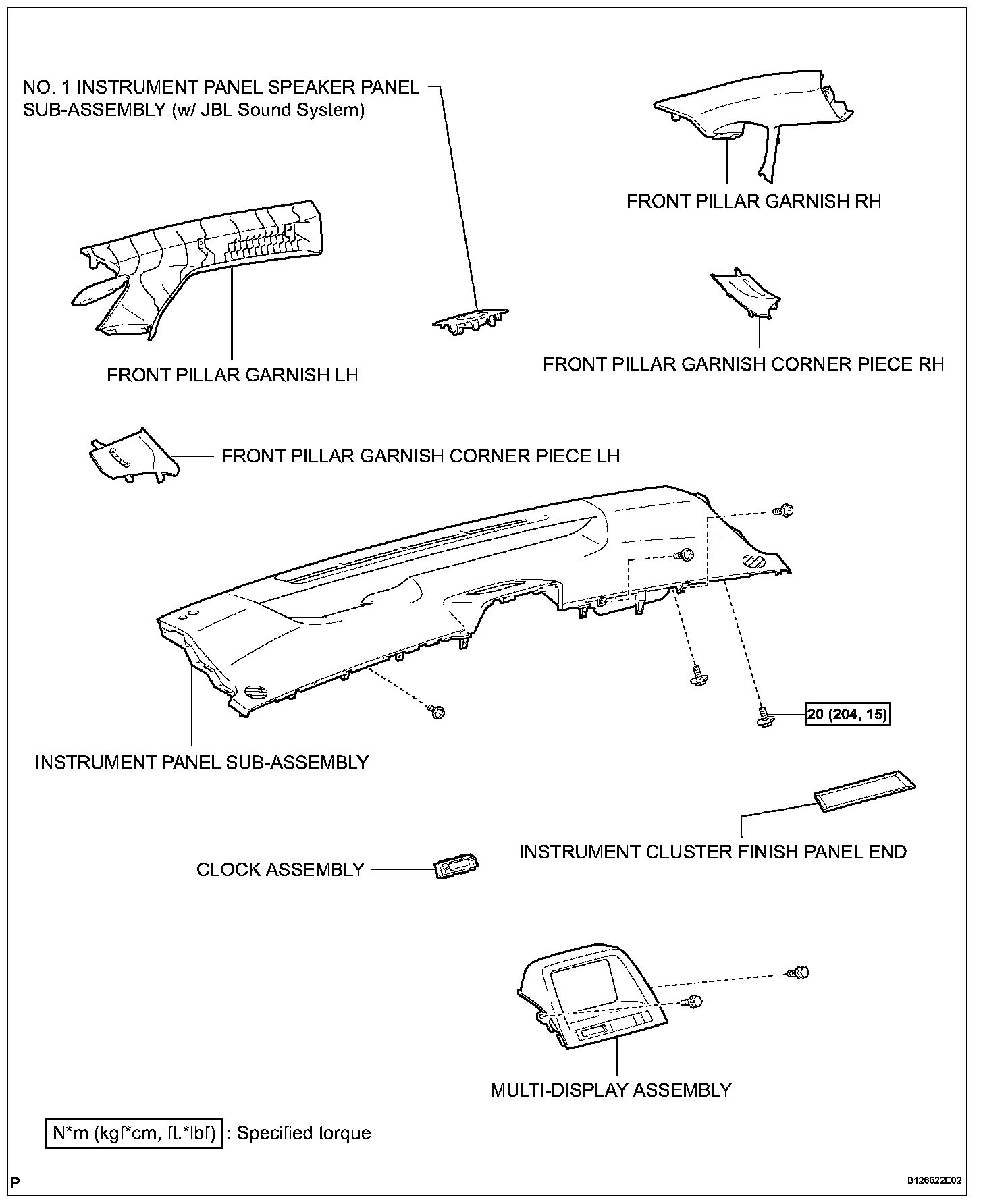 NO. 1 INSTRUMENT PANEL SPEAKER PANEL SUB-ASSEMBLY (w/ JBL Sound System)

FRONT PILLAR GARNISH RH

FRONT PILLAR GARNISH LH

FRONT PILLAR GARNISH CORNER PIECE RH

FRONT PILLAR GARNISH CORNER PIECE LH

20 (204, 15)

INSTRUMENT PANEL SUB-ASSEMBLY

INSTRUMENT CLUSTER FINISH PANEL END

CLOCK ASSEMBLY

MULTI-DISPLAY ASSEMBLY

N*m (kgf*cm, ft.*lbf) : Specified torque

P

B126622E02