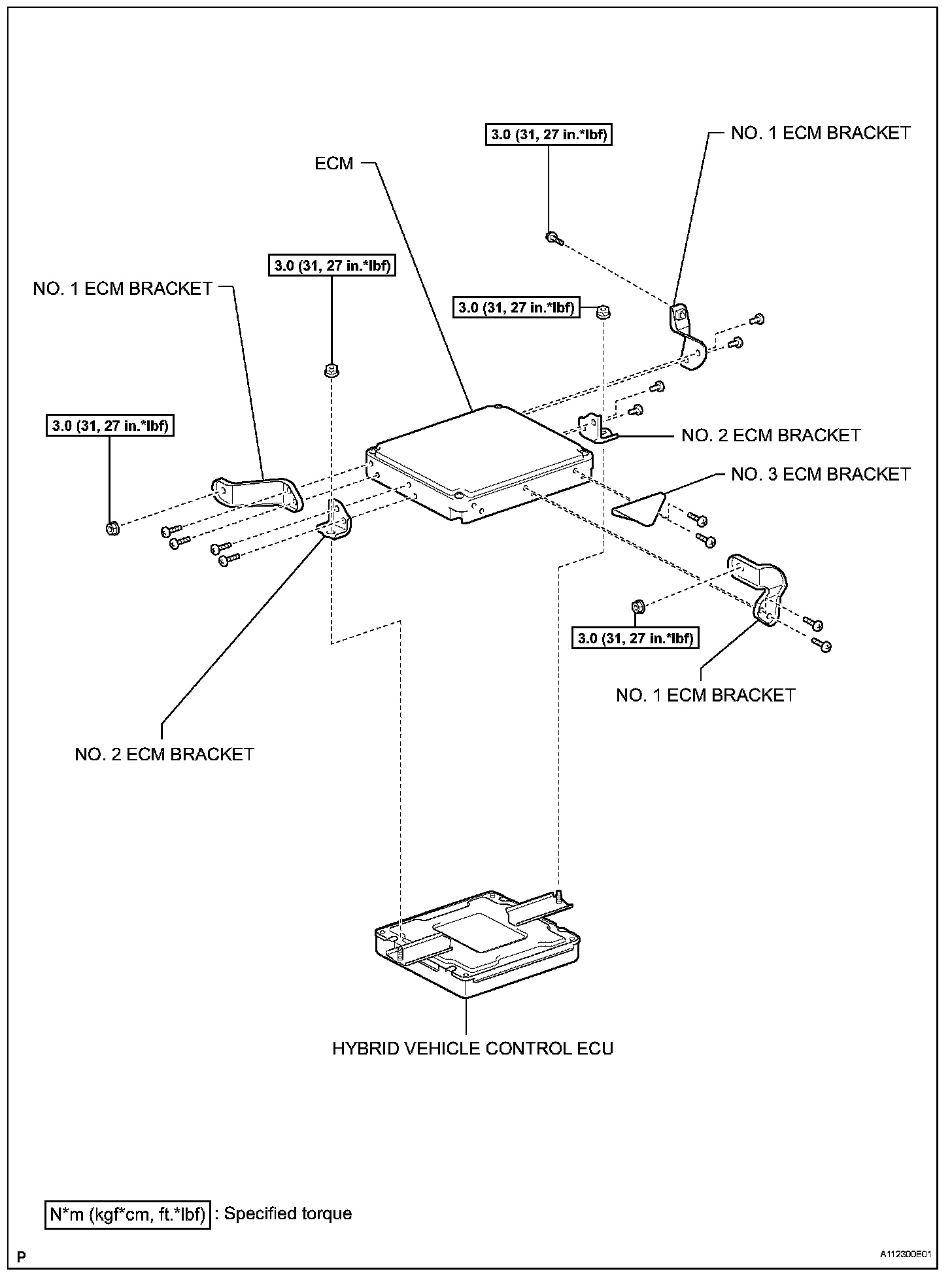 3.0 (31, 27 in.*lbf)

NO. 1 ECM BRACKET

ECM

3.0 (31, 27 in.*lbf)

NO. 1 ECM BRACKET

3.0 (31, 27 in.*lbf)

3.0 (31, 27 in.*lbf)

NO. 2 ECM BRACKET

NO. 3 ECM BRACKET

3.0 (31, 27 in.*lbf)

NO. 1 ECM BRACKET

NO. 2 ECM BRACKET

HYBRID VEHICLE CONTROL ECU

N*m (kgf*cm, ft.*lbf) : Specified torque

P

A112300E01