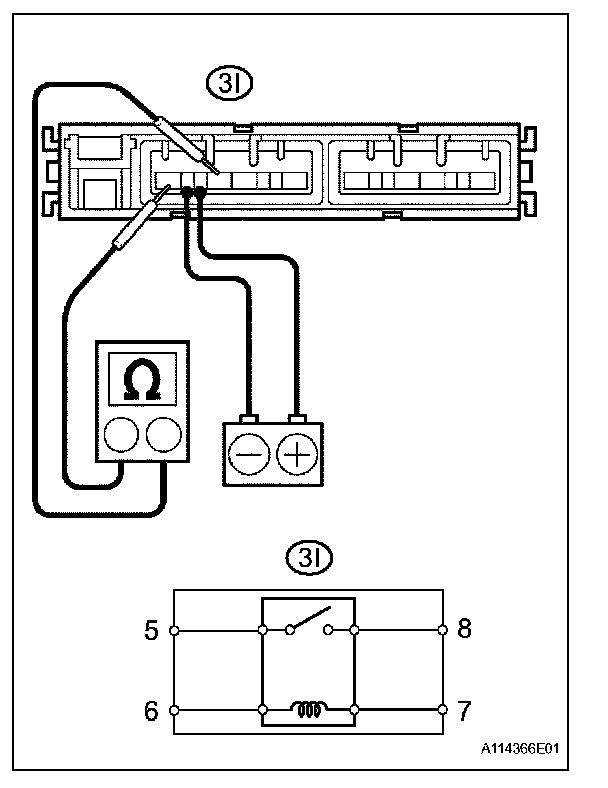 3I

Ω

3I

5

8

6

7

A114366E01