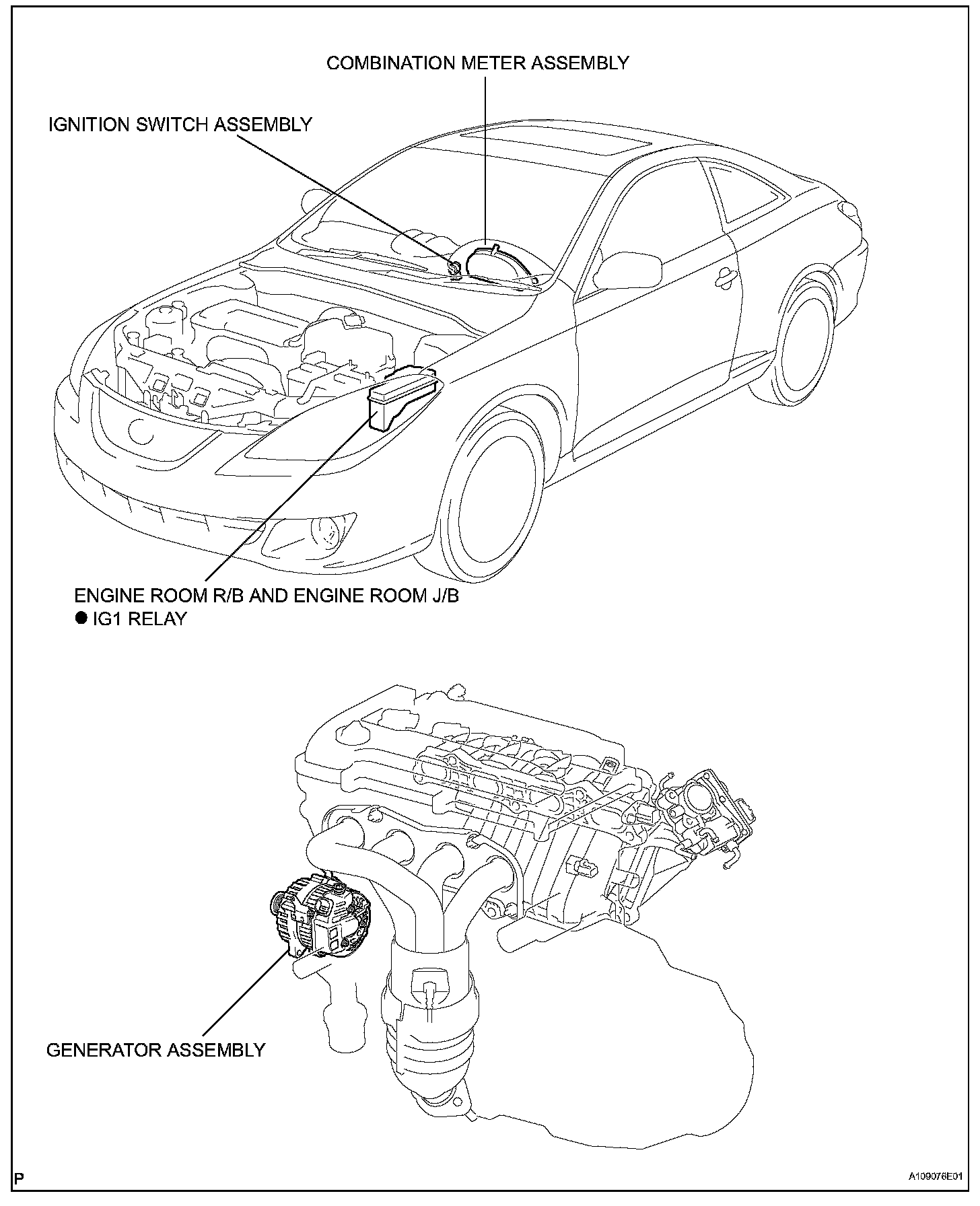 COMBINATION METER ASSEMBLY

IGNITION SWITCH ASSEMBLY

ENGINE ROOM R/B AND ENGINE ROOM J/B
● IG1 RELAY

GENERATOR ASSEMBLY

P

A109076E01