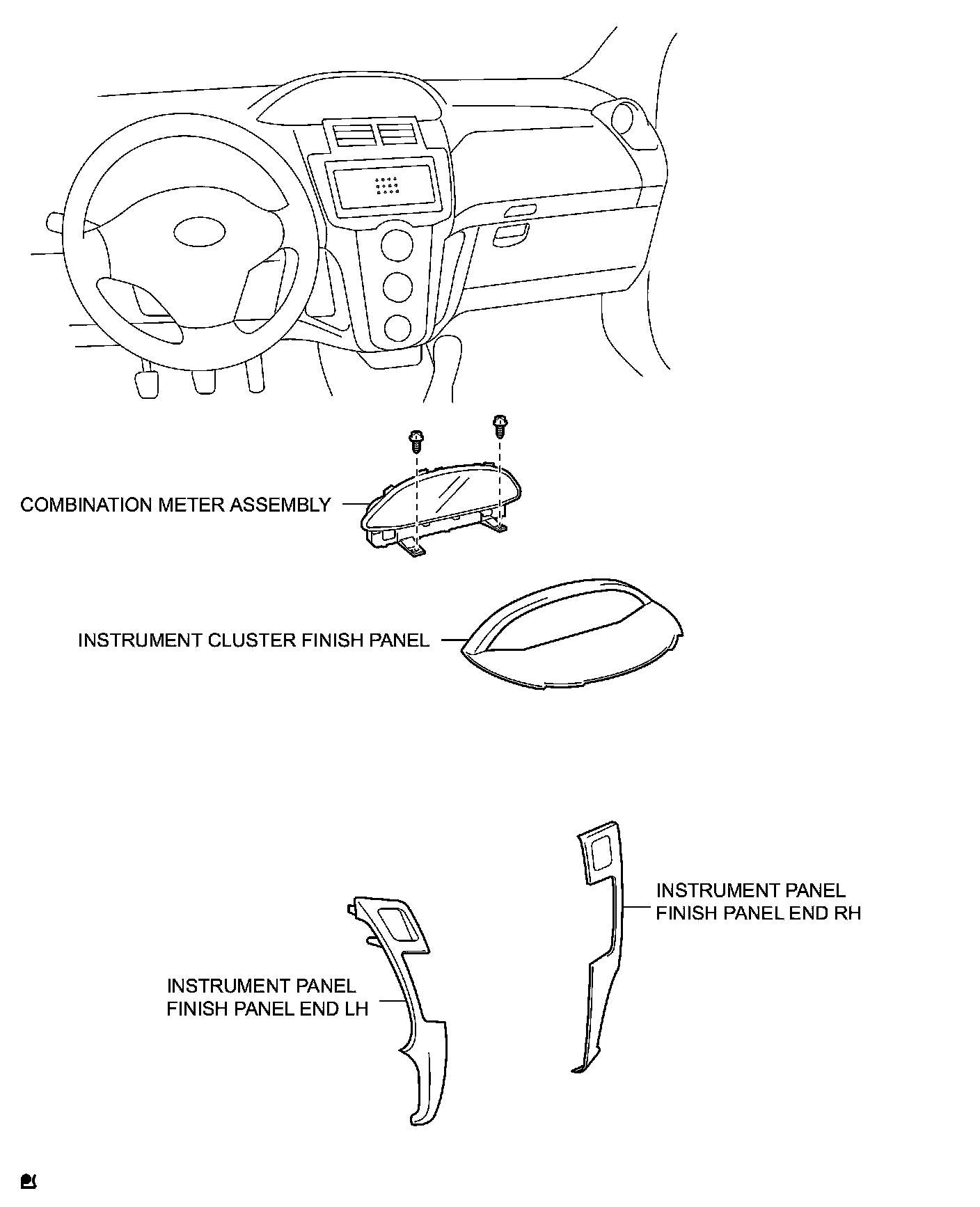 COMBINATION METER ASSEMBLY

INSTRUMENT CLUSTER FINISH PANEL

INSTRUMENT PANEL FINISH PANEL END RH

INSTRUMENT PANEL FINISH PANEL END LH