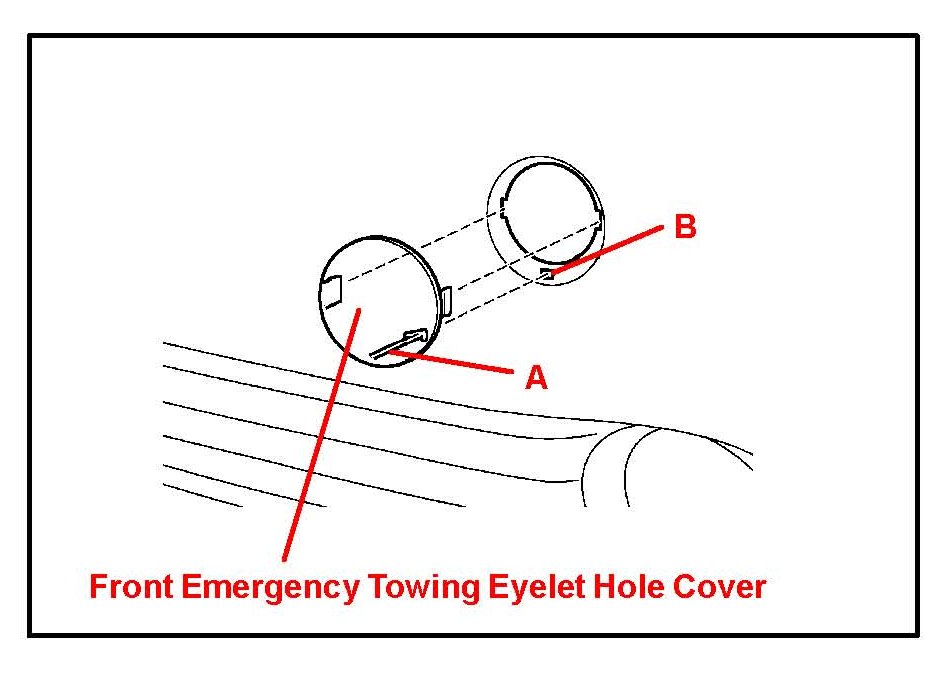 B

A

Front Emergency Towing Eyelet Hole Cover