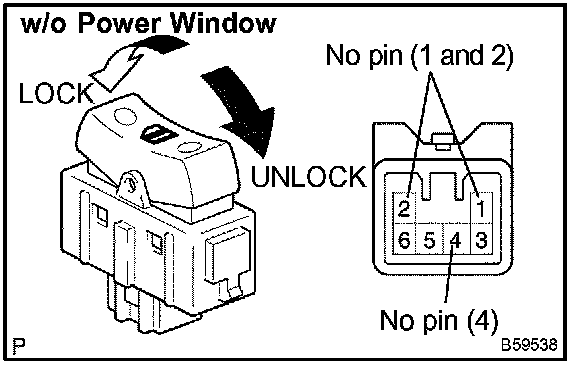 w/o Power Window

LOCK

UNLOCK

No pin (1 and 2)

2 1
6 5 4 3

No pin (4)

P

B59538