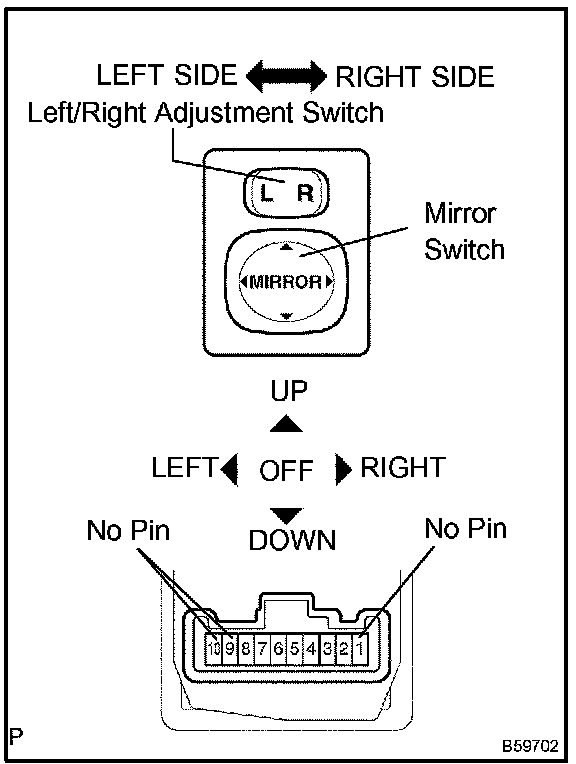 LEFT SIDE RIGHT SIDE
Left/Right Adjustment Switch

L R

Mirror Switch

MIRROR

UP

LEFT OFF RIGHT

DOWN

No Pin

No Pin

10 9 8 7 6 5 4 3 2 1

P

B59702