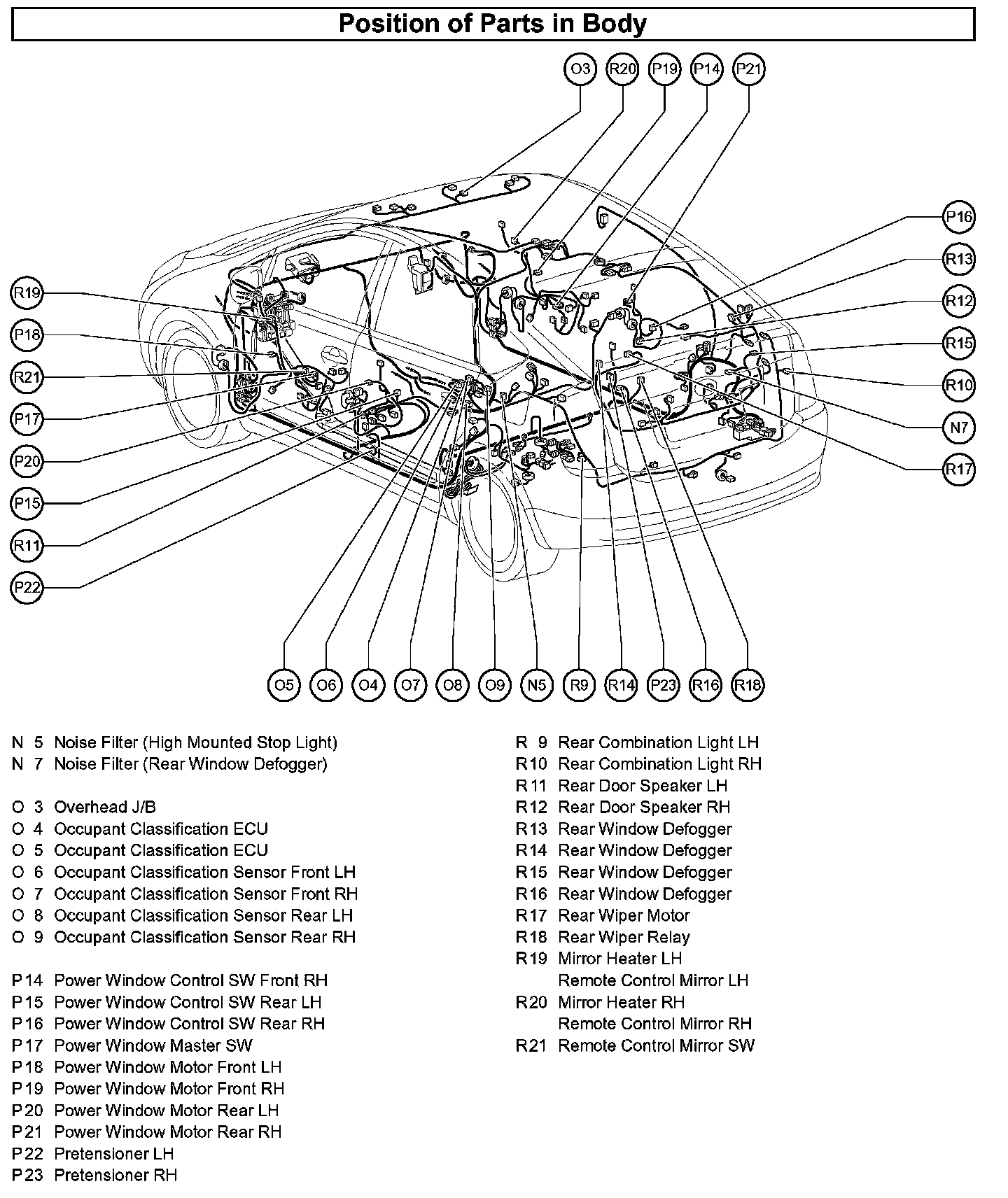 Position of Parts in Body

O3 R20 P19 P14 P21

P16
R13
R12
R15
R10
N7
R17

R19
P18
R21
P17
P20
P15
R11
P22

O5 O6 O4 O7 O8 O9 N5 R9 R14 P23 R16 R18

N 5 Noise Filter (High Mounted Stop Light)
N 7 Noise Filter (Rear Window Defogger)

O 3 Overhead J/B
O 4 Occupant Classification ECU
O 5 Occupant Classification ECU
O 6 Occupant Classification Sensor Front LH
O 7 Occupant Classification Sensor Front RH
O 8 Occupant Classification Sensor Rear LH
O 9 Occupant Classification Sensor Rear RH

P14 Power Window Control SW Front RH
P15 Power Window Control SW Rear LH
P16 Power Window Control SW Rear RH
P17 Power Window Master SW
P18 Power Window Motor Front LH
P19 Power Window Motor Front RH
P20 Power Window Motor Rear LH
P21 Power Window Motor Rear RH
P22 Pretensioner LH
P23 Pretensioner RH

R 9 Rear Combination Light LH
R10 Rear Combination Light RH
R11 Rear Door Speaker LH
R12 Rear Door Speaker RH
R13 Rear Window Defogger
R14 Rear Window Defogger
R15 Rear Window Defogger
R16 Rear Window Defogger
R17 Rear Wiper Motor
R18 Rear Wiper Relay
R19 Mirror Heater LH
Remote Control Mirror LH
R20 Mirror Heater RH
Remote Control Mirror RH
R21 Remote Control Mirror SW