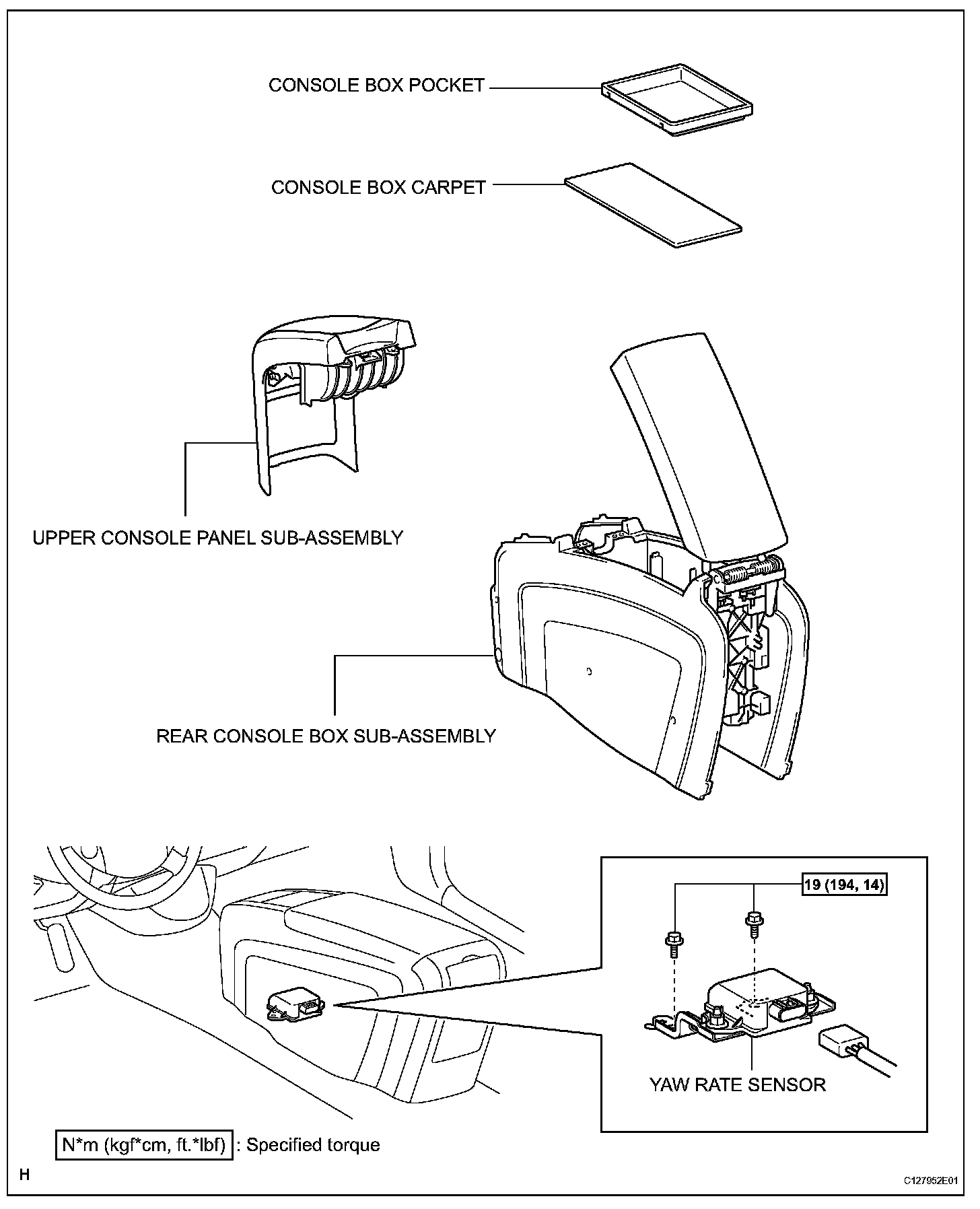 CONSOLE BOX POCKET

CONSOLE BOX CARPET

UPPER CONSOLE PANEL SUB-ASSEMBLY

REAR CONSOLE BOX SUB-ASSEMBLY

19 (194, 14)

YAW RATE SENSOR

N*m (kgf*cm, ft.*lbf) : Specified torque

H

C127952E01