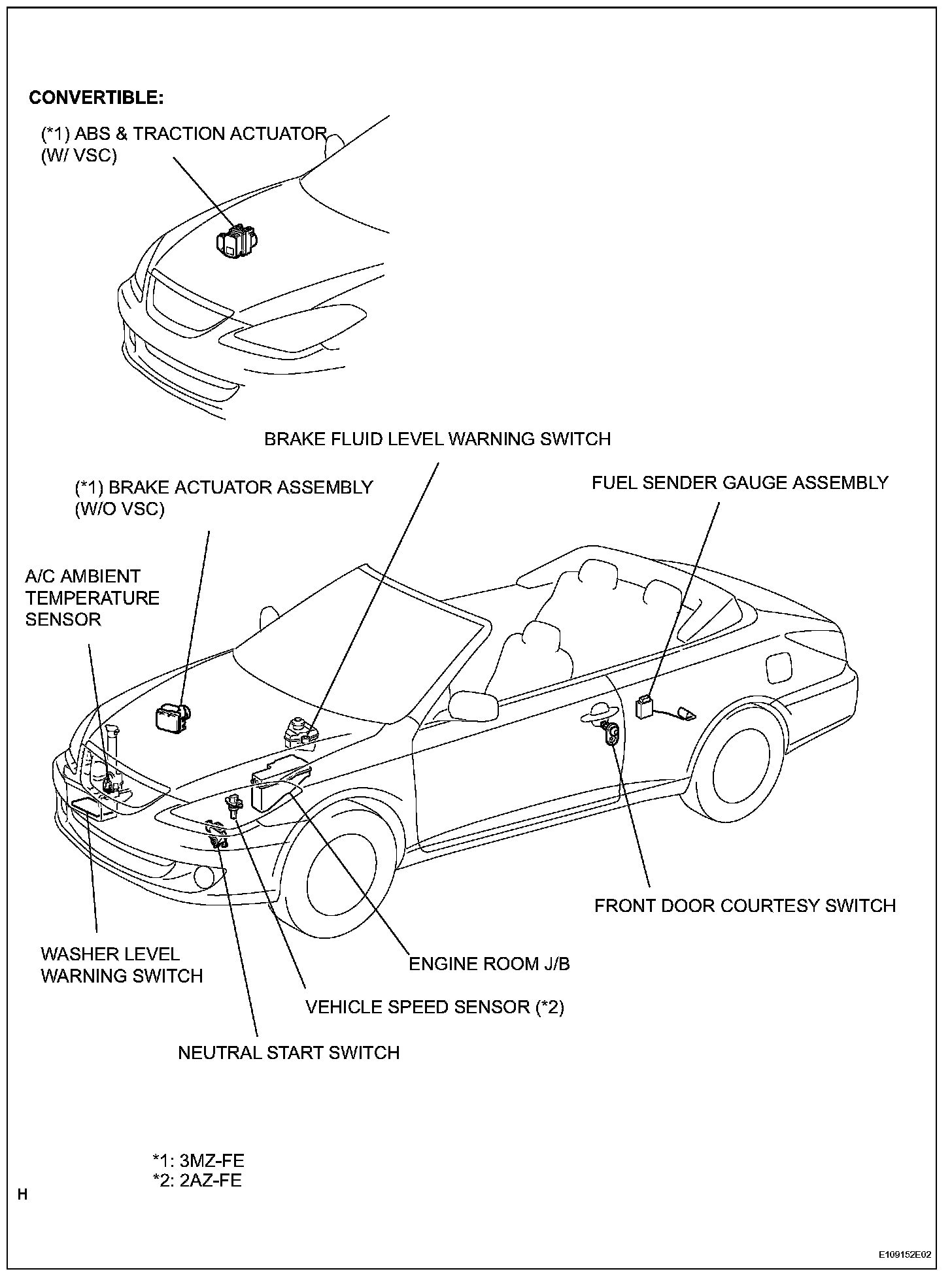 CONVERTIBLE:

(*1) ABS & TRACTION ACTUATOR (W/ VSC)

BRAKE FLUID LEVEL WARNING SWITCH

(*1) BRAKE ACTUATOR ASSEMBLY (W/O VSC)

FUEL SENDER GAUGE ASSEMBLY

A/C AMBIENT TEMPERATURE SENSOR

FRONT DOOR COURTESY SWITCH

WASHER LEVEL WARNING SWITCH

ENGINE ROOM J/B

VEHICLE SPEED SENSOR (*2)

NEUTRAL START SWITCH

*1: 3MZ-FE
*2: 2AZ-FE

H

E109152E02