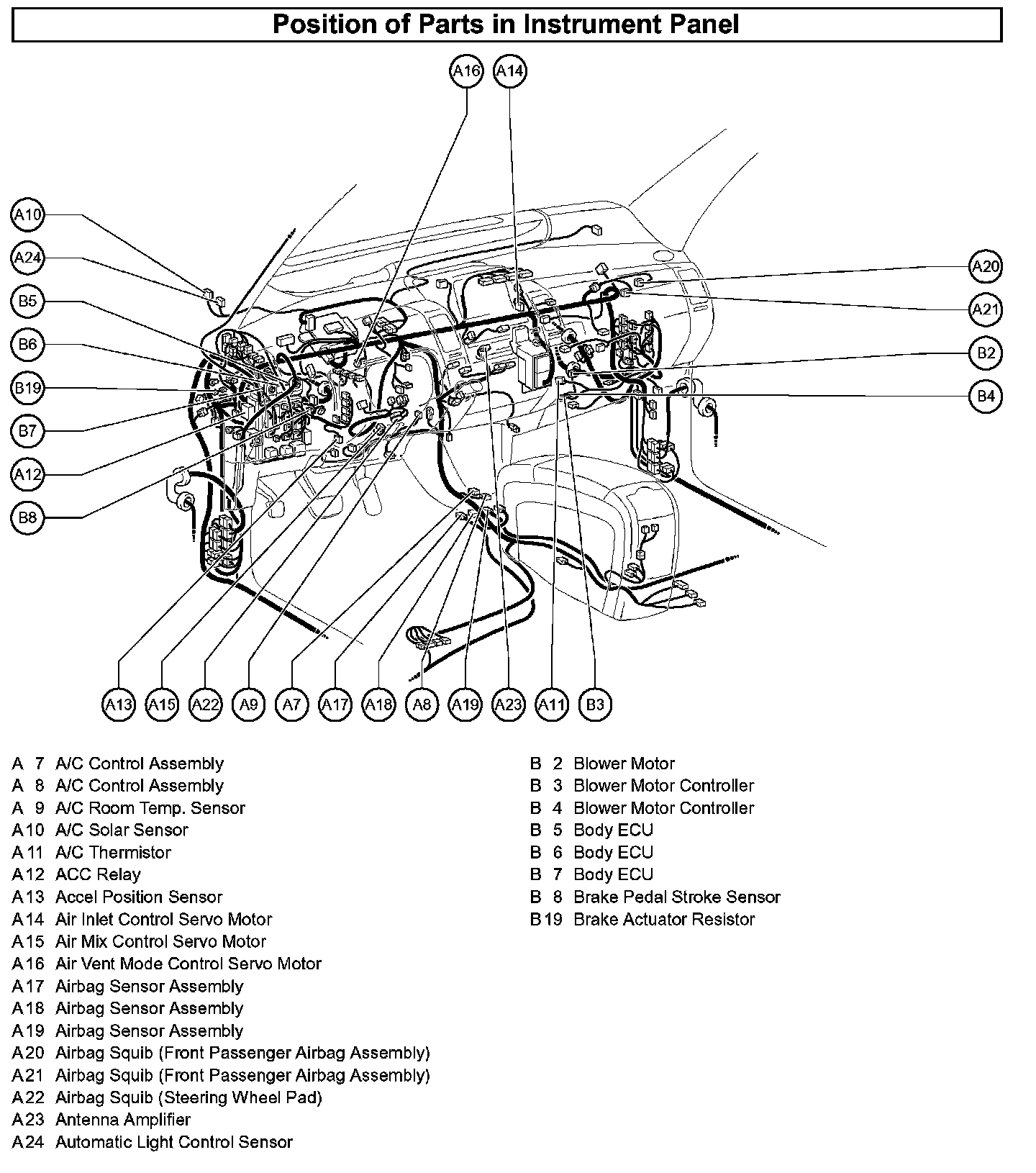 Position of Parts in Instrument Panel

A16 A14

A10
A24
B5
B6
B19
B7
A12
B8

A20
A21
B2
B4

A13 A15 A22 A9 A7 A17 A18 A8 A19 A23 A11 B3

A 7 A/C Control Assembly
A 8 A/C Control Assembly
A 9 A/C Room Temp. Sensor
A10 A/C Solar Sensor
A11 A/C Thermistor
A12 ACC Relay
A13 Accel Position Sensor
A14 Air Inlet Control Servo Motor
A15 Air Mix Control Servo Motor
A16 Air Vent Mode Control Servo Motor
A17 Airbag Sensor Assembly
A18 Airbag Sensor Assembly
A19 Airbag Sensor Assembly
A20 Airbag Squib (Front Passenger Airbag Assembly)
A21 Airbag Squib (Front Passenger Airbag Assembly)
A22 Airbag Squib (Steering Wheel Pad)
A23 Antenna Amplifier
A24 Automatic Light Control Sensor

B 2 Blower Motor
B 3 Blower Motor Controller
B 4 Blower Motor Controller
B 5 Body ECU
B 6 Body ECU
B 7 Body ECU
B 8 Brake Pedal Stroke Sensor
B19 Brake Actuator Resistor