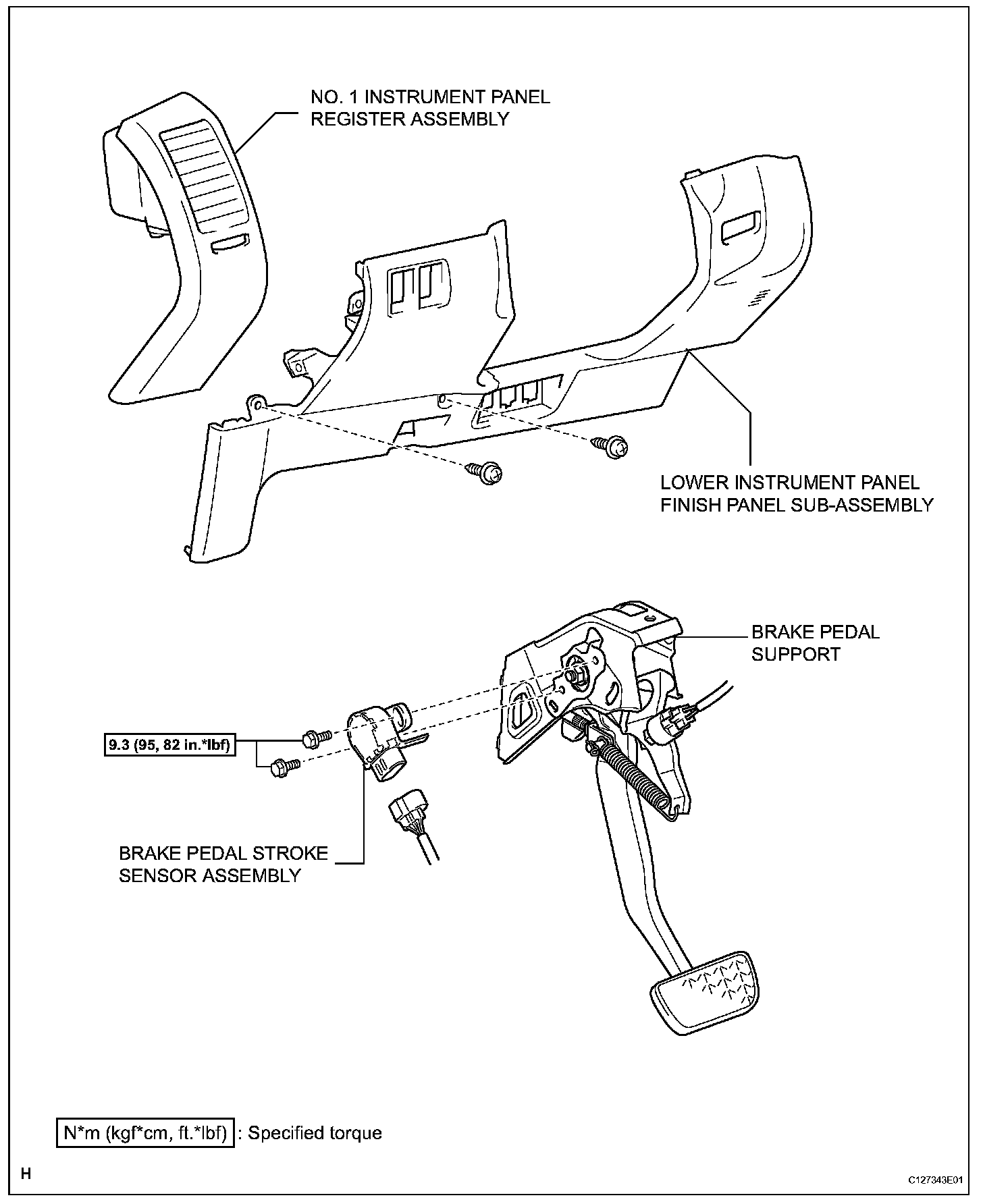 NO. 1 INSTRUMENT PANEL REGISTER ASSEMBLY

LOWER INSTRUMENT PANEL FINISH PANEL SUB-ASSEMBLY

BRAKE PEDAL SUPPORT

9.3 (95, 82 in.*lbf)

BRAKE PEDAL STROKE SENSOR ASSEMBLY

N*m (kgf*cm, ft.*lbf) : Specified torque

H

C127343E01