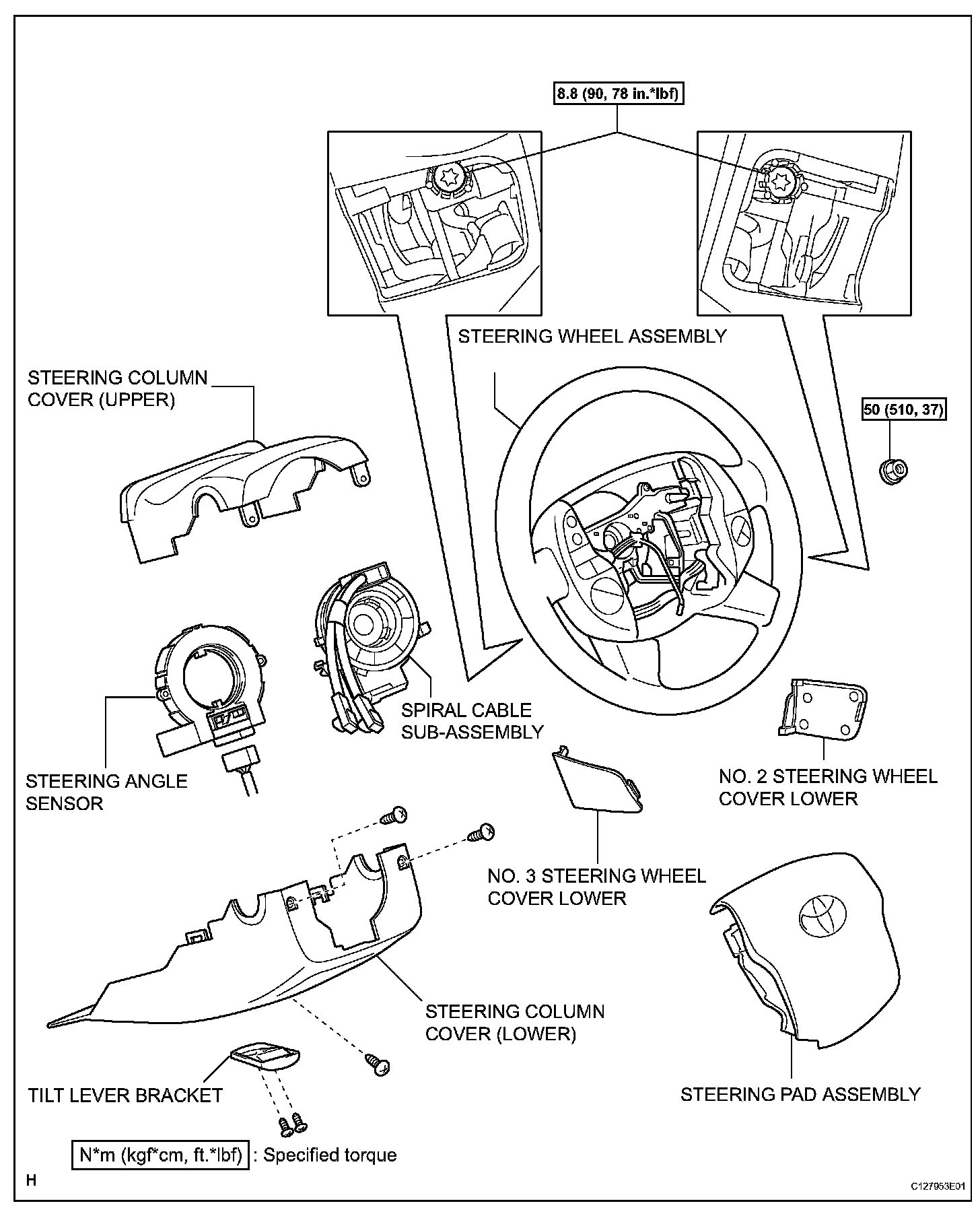 8.8 (90, 78 in.*lbf)

STEERING WHEEL ASSEMBLY

STEERING COLUMN COVER (UPPER)

50 (510, 37)

SPIRAL CABLE SUB-ASSEMBLY

STEERING ANGLE SENSOR

NO. 2 STEERING WHEEL COVER LOWER

NO. 3 STEERING WHEEL COVER LOWER

STEERING COLUMN COVER (LOWER)

TILT LEVER BRACKET

STEERING PAD ASSEMBLY

N*m (kgf*cm, ft.*lbf) : Specified torque

H

C127953E01