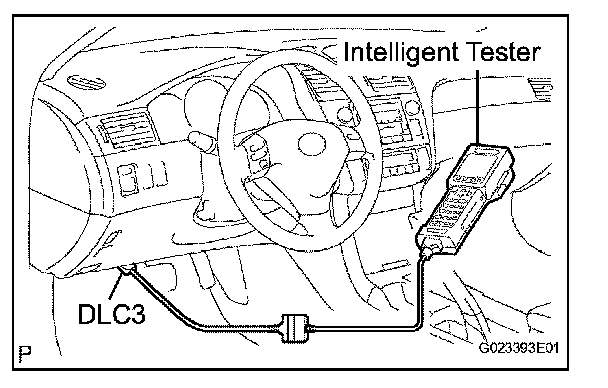 Intelligent Tester

DLC3

P

G023393E01