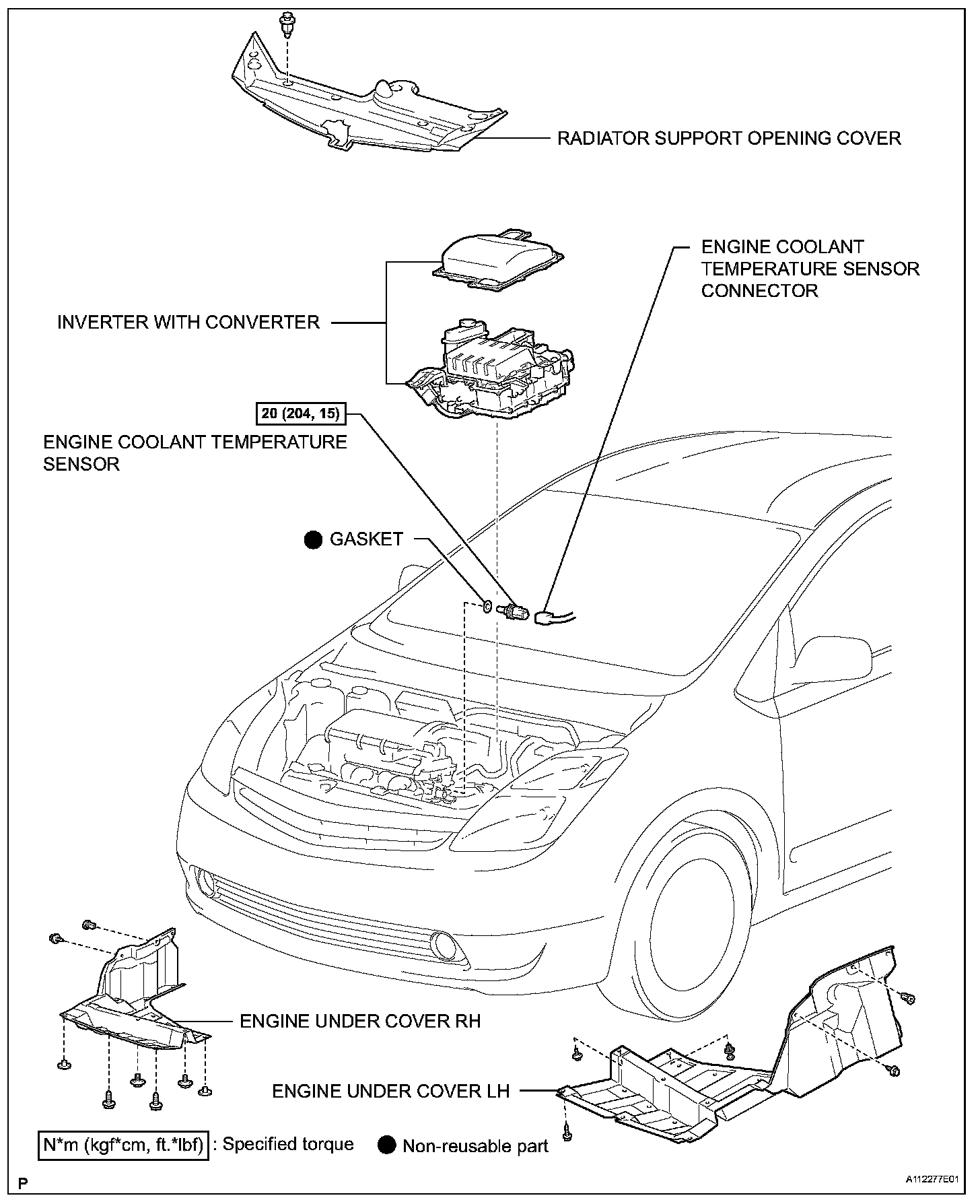 RADIATOR SUPPORT OPENING COVER

ENGINE COOLANT TEMPERATURE SENSOR CONNECTOR

INVERTER WITH CONVERTER

20 (204, 15)

ENGINE COOLANT TEMPERATURE SENSOR

GASKET

ENGINE UNDER COVER RH

ENGINE UNDER COVER LH

N*m (kgf*cm, ft.*lbf) : Specified torque

Non-reusable part

P

A112277E01