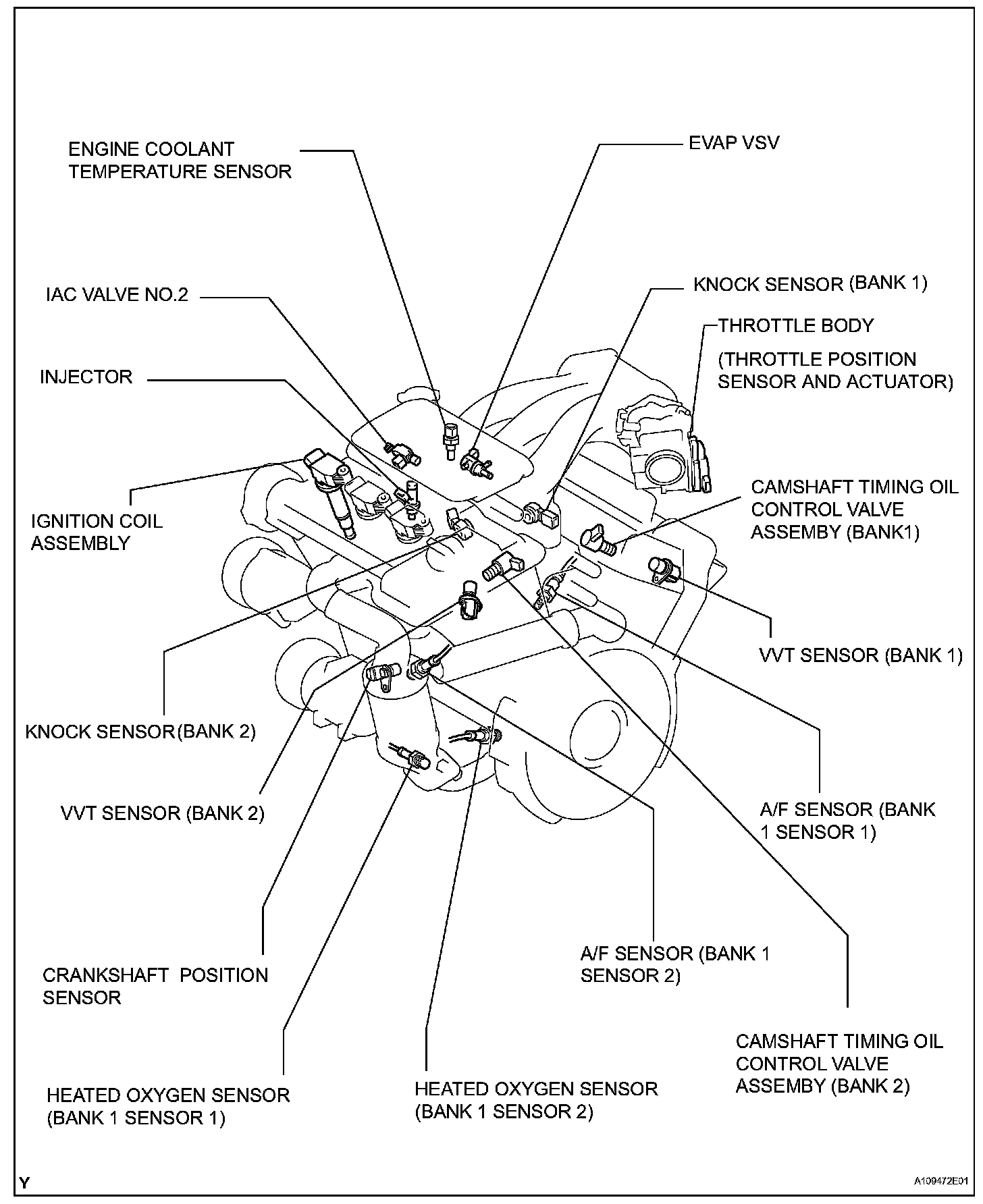 ENGINE COOLANT TEMPERATURE SENSOR

EVAP VSV

IAC VALVE NO.2

KNOCK SENSOR (BANK 1)

THROTTLE BODY (THROTTLE POSITION SENSOR AND ACTUATOR)

INJECTOR

IGNITION COIL ASSEMBLY

CAMSHAFT TIMING OIL CONTROL VALVE ASSEMBY (BANK1)

VVT SENSOR (BANK 1)

KNOCK SENSOR(BANK 2)

VVT SENSOR (BANK 2)

A/F SENSOR (BANK 1 SENSOR 1)

CRANKSHAFT POSITION SENSOR

A/F SENSOR (BANK 1 SENSOR 2)

CAMSHAFT TIMING OIL CONTROL VALVE ASSEMBY (BANK 2)

HEATED OXYGEN SENSOR (BANK 1 SENSOR 1)

HEATED OXYGEN SENSOR (BANK 1 SENSOR 2)

Y

A109472E01