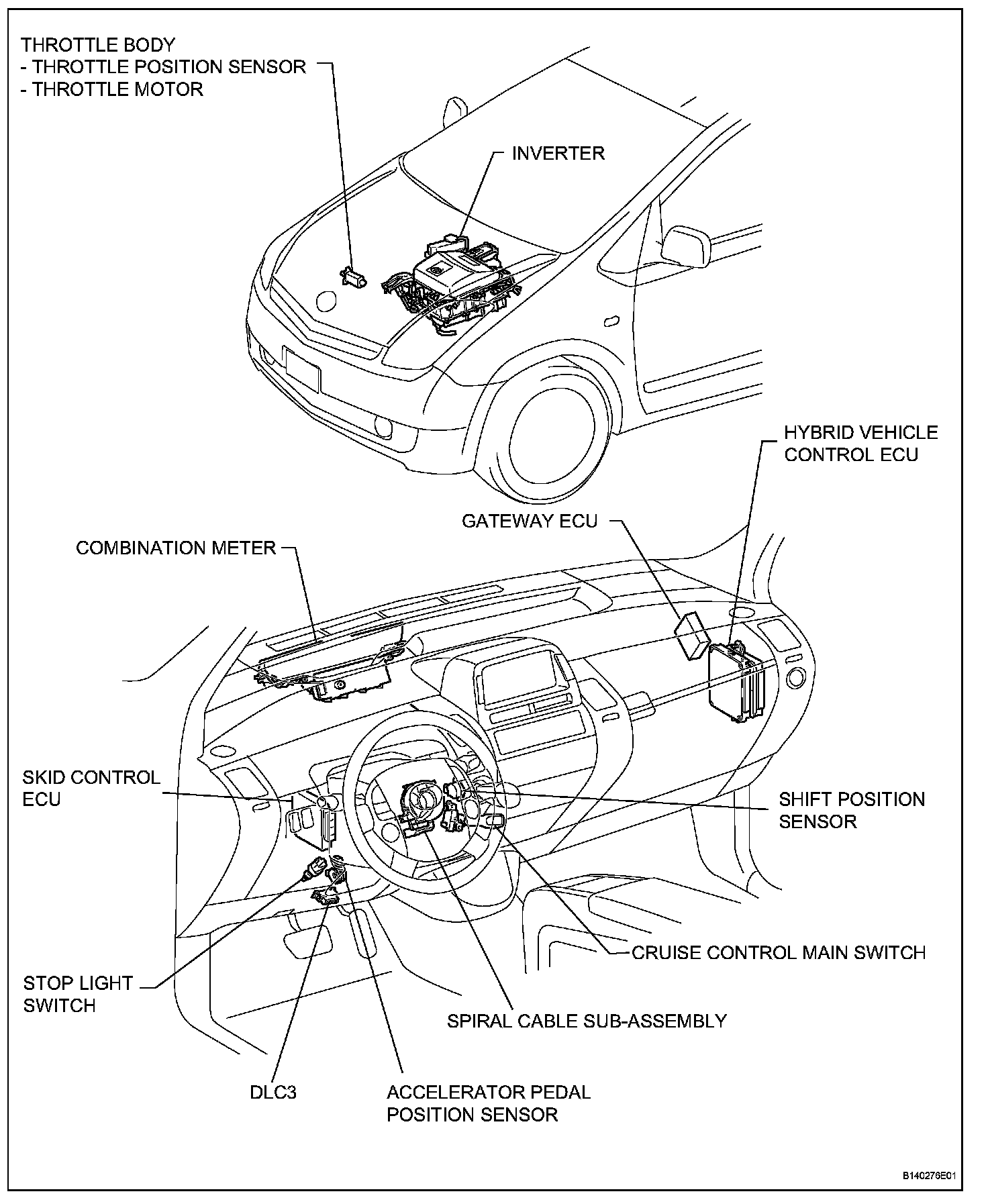 THROTTLE BODY
- THROTTLE POSITION SENSOR
- THROTTLE MOTOR

INVERTER

HYBRID VEHICLE CONTROL ECU

GATEWAY ECU

COMBINATION METER

SKID CONTROL ECU

SHIFT POSITION SENSOR

CRUISE CONTROL MAIN SWITCH

STOP LIGHT SWITCH

SPIRAL CABLE SUB-ASSEMBLY

DLC3

ACCELERATOR PEDAL POSITION SENSOR

B140276E01