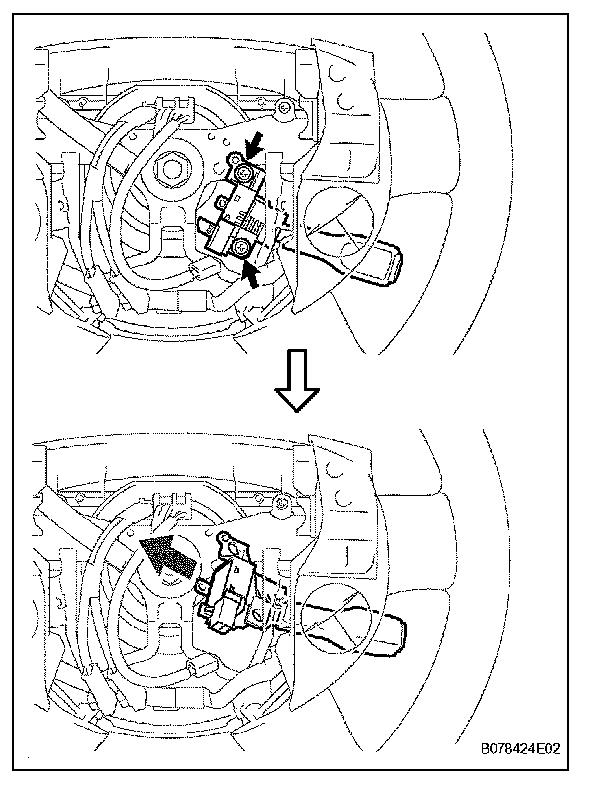 B078424E02