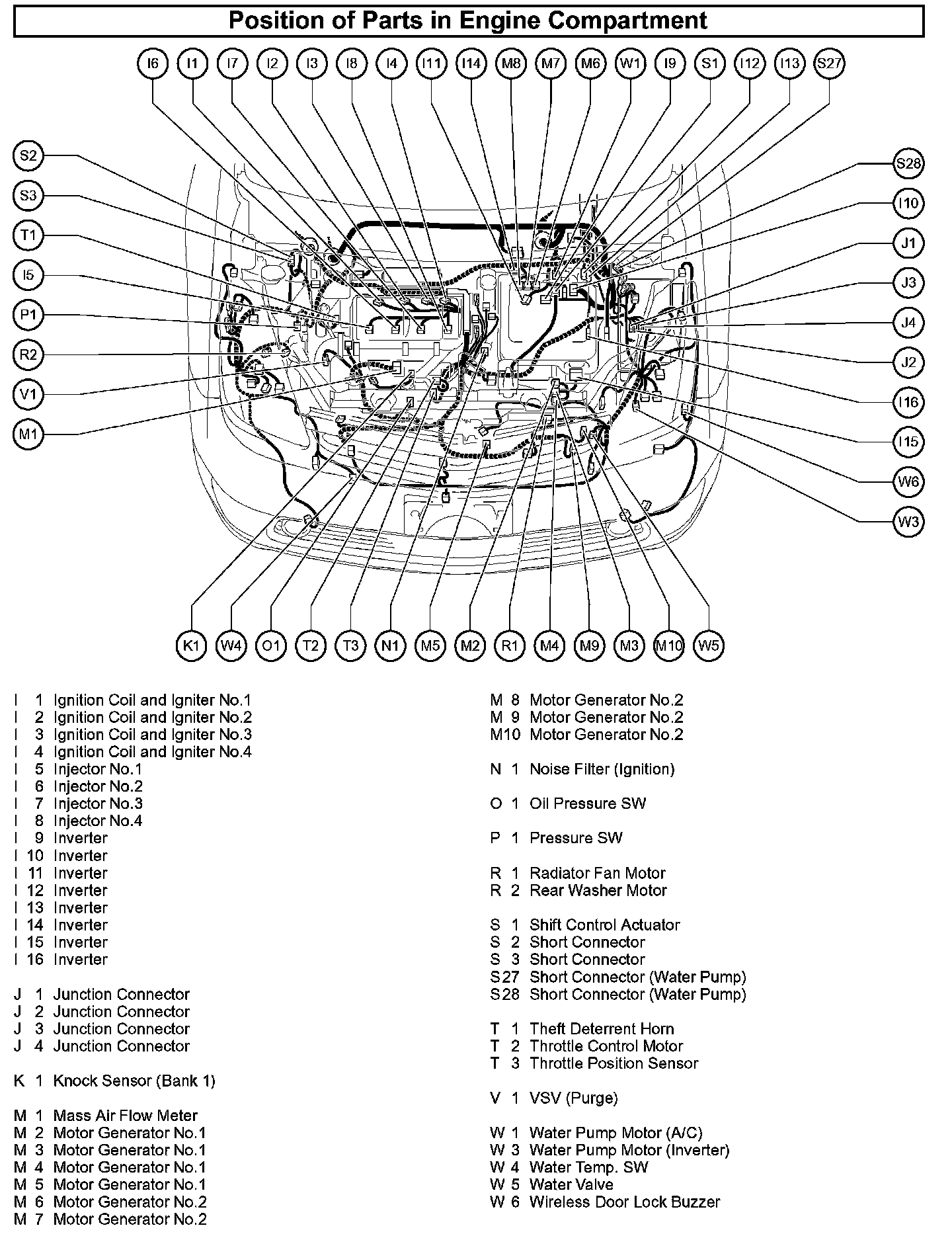 Position of Parts in Engine Compartment

I6 I1 I7 I2 I3 I8 I4 I11 I14 M8 M7 M6 W1 I9 S1 I12 I13 S27

S2
S3
T1
I5
P1
R2
V1
M1

S28
I10
J1
J3
J4
J2
I16
I15
W6
W3

K1 W4 O1 T2 T3 N1 M5 M2 R1 M4 M9 M3 M10 W5

I 1 Ignition Coil and Igniter No.1
I 2 Ignition Coil and Igniter No.2
I 3 Ignition Coil and Igniter No.3
I 4 Ignition Coil and Igniter No.4
I 5 Injector No.1
I 6 Injector No.2
I 7 Injector No.3
I 8 Injector No.4
I 9 Inverter
I 10 Inverter
I 11 Inverter
I 12 Inverter
I 13 Inverter
I 14 Inverter
I 15 Inverter
I 16 Inverter

J 1 Junction Connector
J 2 Junction Connector
J 3 Junction Connector
J 4 Junction Connector

K 1 Knock Sensor (Bank 1)

M 1 Mass Air Flow Meter
M 2 Motor Generator No.1
M 3 Motor Generator No.1
M 4 Motor Generator No.1
M 5 Motor Generator No.1
M 6 Motor Generator No.2
M 7 Motor Generator No.2
M 8 Motor Generator No.2
M 9 Motor Generator No.2
M10 Motor Generator No.2

N 1 Noise Filter (Ignition)

O 1 Oil Pressure SW

P 1 Pressure SW

R 1 Radiator Fan Motor
R 2 Rear Washer Motor

S 1 Shift Control Actuator
S 2 Short Connector
S 3 Short Connector
S27 Short Connector (Water Pump)
S28 Short Connector (Water Pump)

T 1 Theft Deterrent Horn
T 2 Throttle Control Motor
T 3 Throttle Position Sensor

V 1 VSV (Purge)

W 1 Water Pump Motor (A/C)
W 3 Water Pump Motor (Inverter)
W 4 Water Temp. SW
W 5 Water Valve
W 6 Wireless Door Lock Buzzer