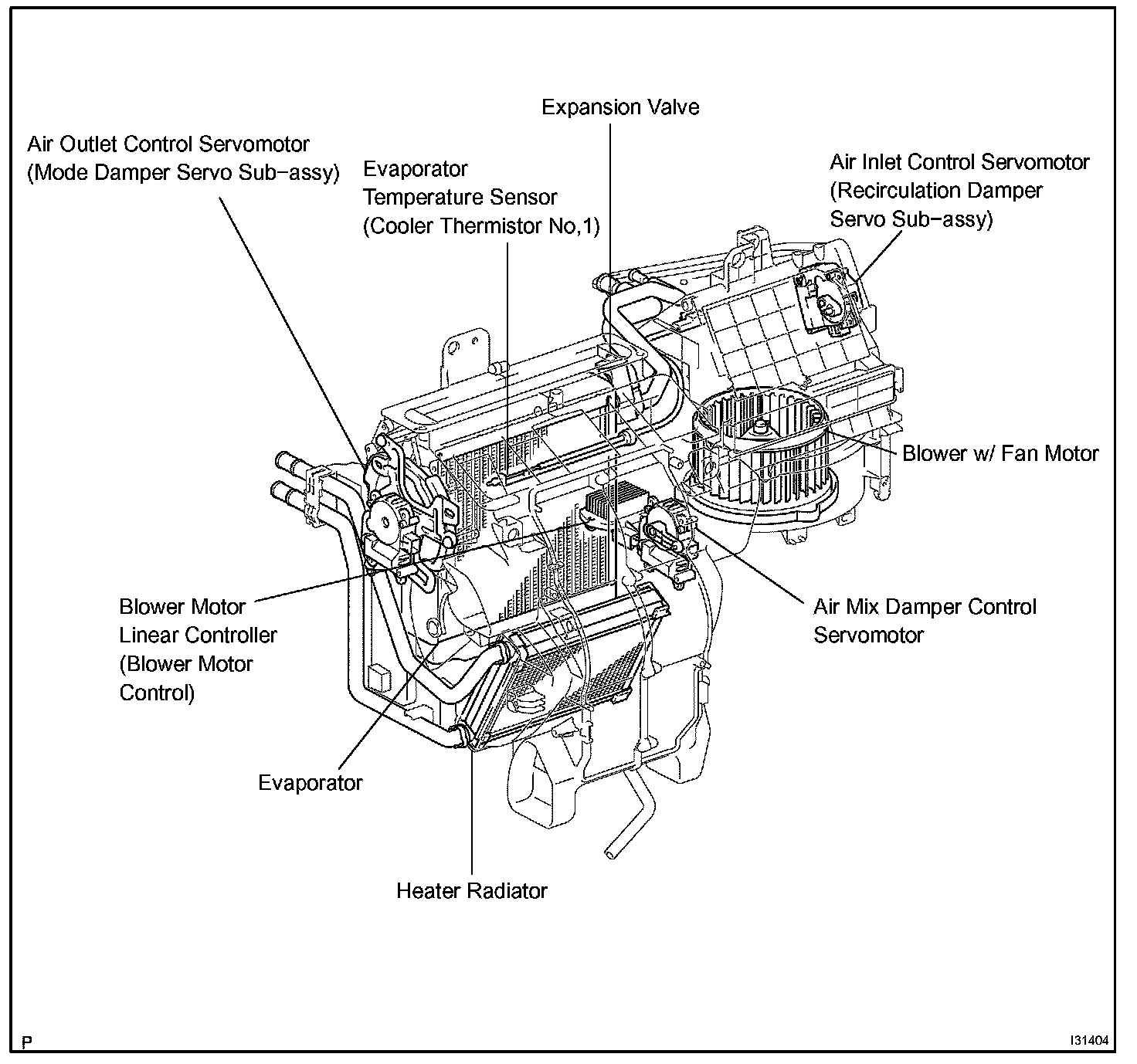 Expansion Valve

Air Outlet Control Servomotor
(Mode Damper Servo Sub-assy)

Evaporator
Temperature Sensor
(Cooler Thermistor No,1)

Air Inlet Control Servomotor
(Recirculation Damper
Servo Sub-assy)

Blower w/ Fan Motor

Blower Motor
Linear Controller
(Blower Motor
Control)

Air Mix Damper Control
Servomotor

Evaporator

Heater Radiator

P

I31404