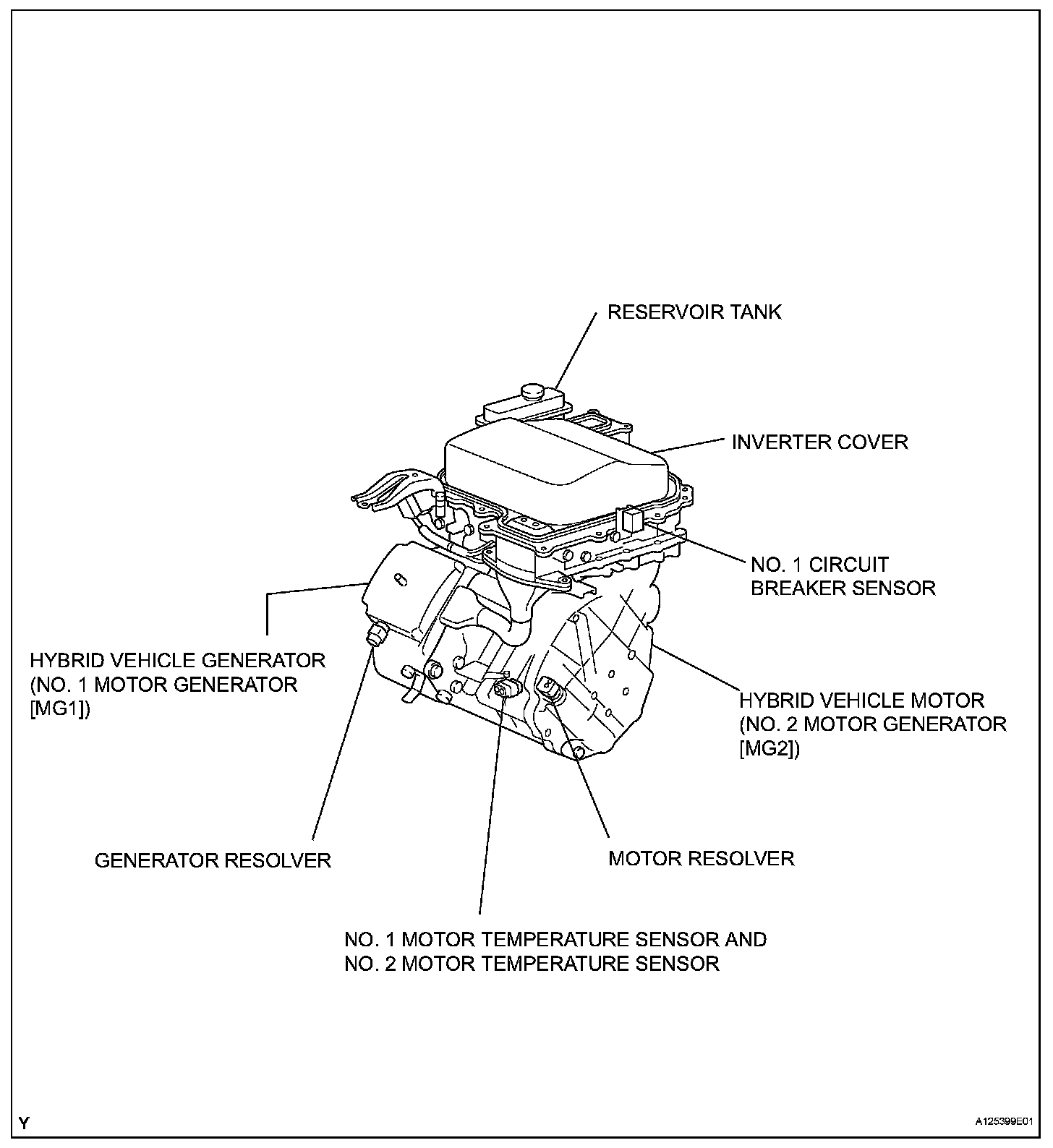 RESERVOIR TANK

INVERTER COVER

NO. 1 CIRCUIT BREAKER SENSOR

HYBRID VEHICLE GENERATOR (NO. 1 MOTOR GENERATOR [MG1])

HYBRID VEHICLE MOTOR (NO. 2 MOTOR GENERATOR [MG2])

GENERATOR RESOLVER

MOTOR RESOLVER

NO. 1 MOTOR TEMPERATURE SENSOR AND NO. 2 MOTOR TEMPERATURE SENSOR

Y

A125399E01