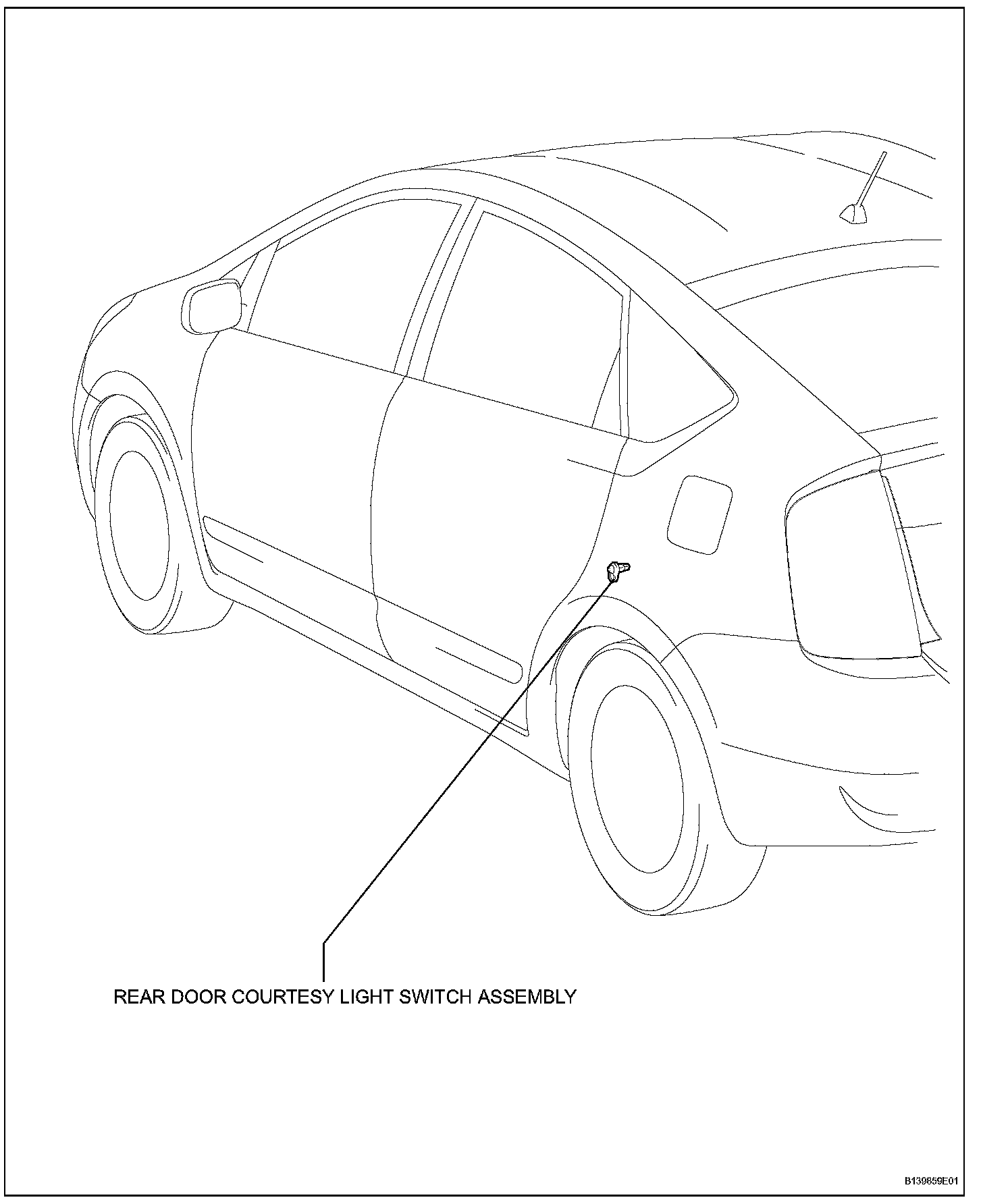 REAR DOOR COURTESY LIGHT SWITCH ASSEMBLY

B139859E01