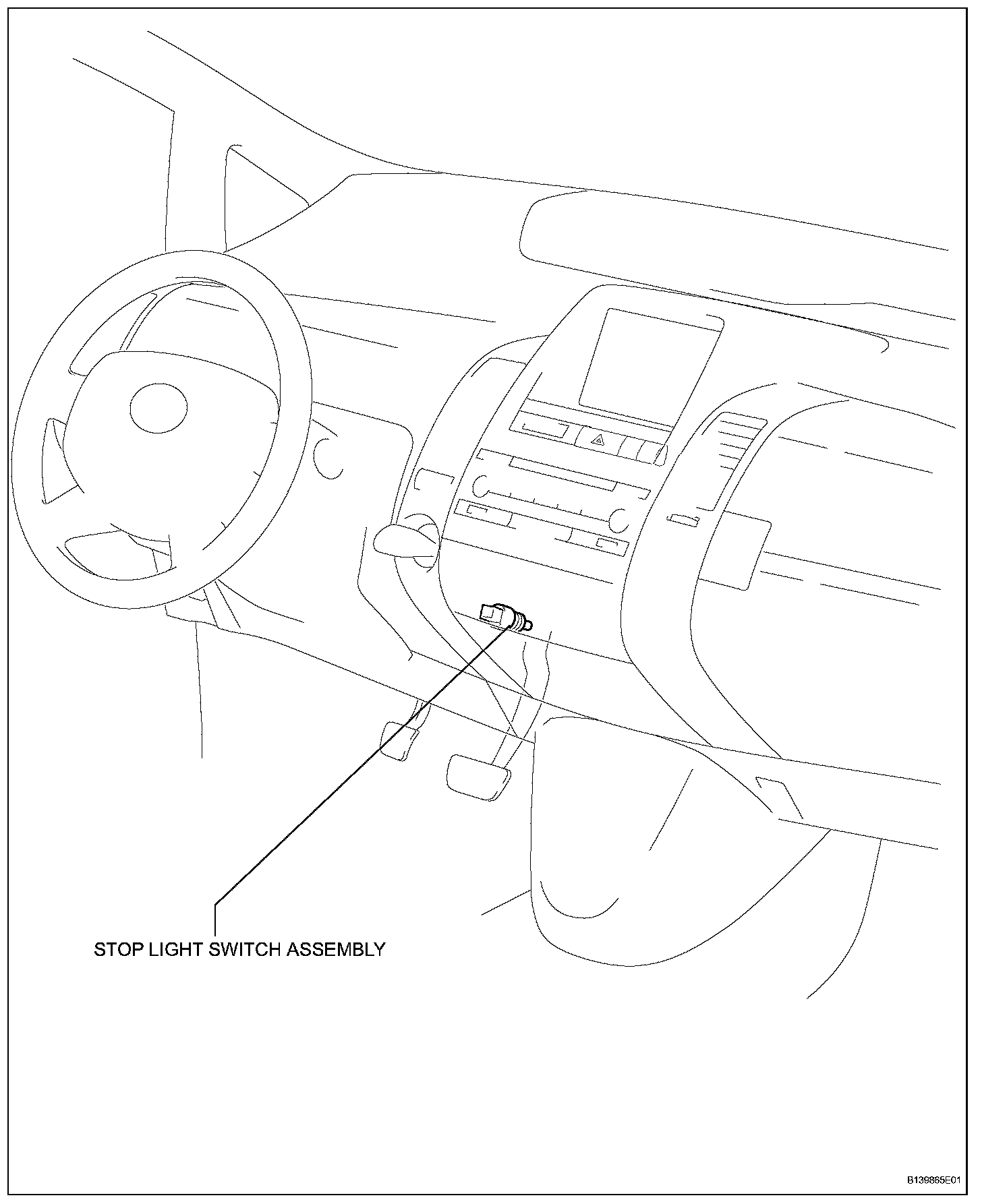 STOP LIGHT SWITCH ASSEMBLY

B139865E01