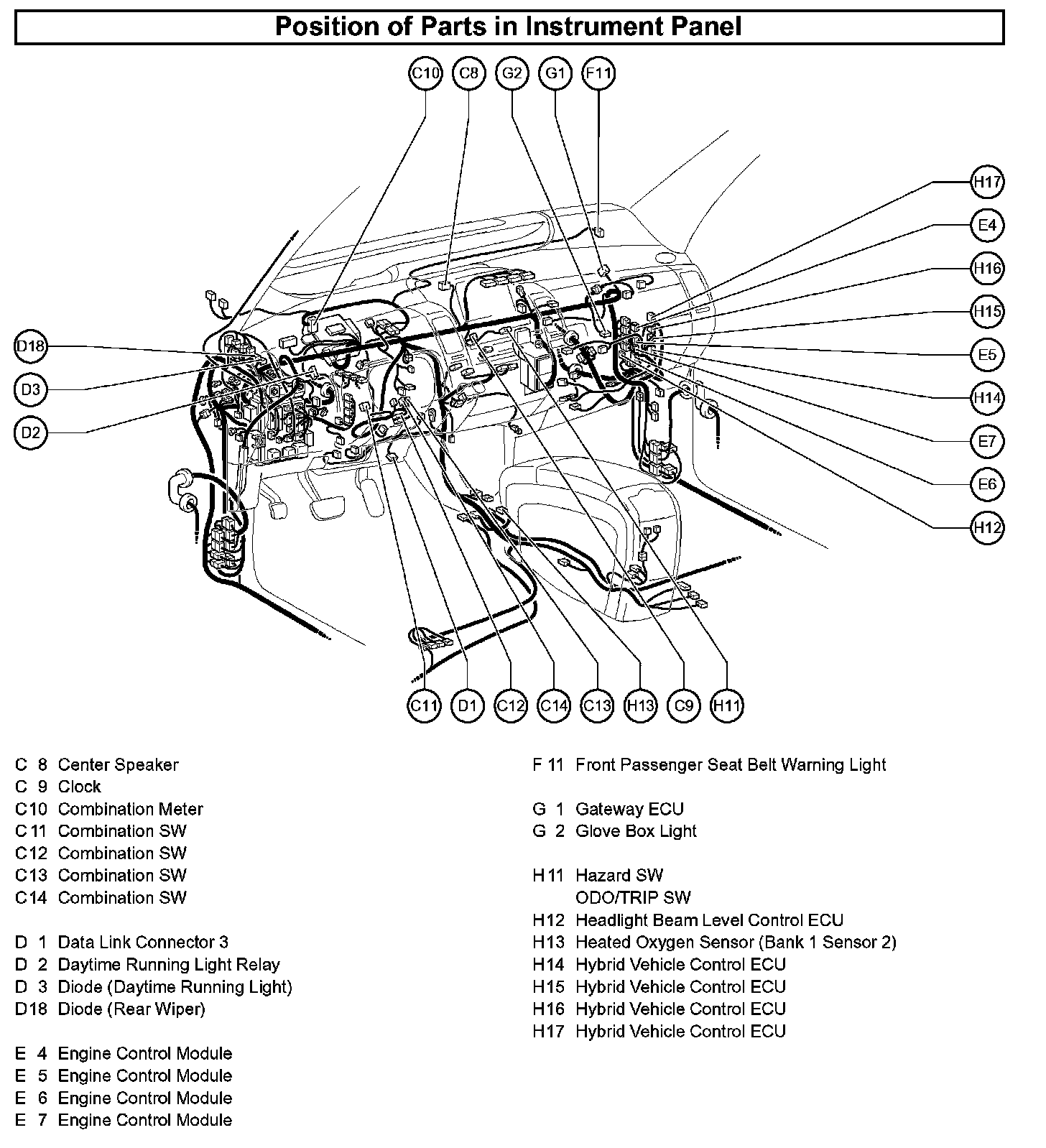 Position of Parts in Instrument Panel

C10 C8 G2 G1 F11

H17
E4
H16
H15
E5
H14
E7
E6
H12

D18
D3
D2

C11 D1 C12 C14 C13 H13 C9 H11

C 8 Center Speaker
C 9 Clock
C10 Combination Meter
C11 Combination SW
C12 Combination SW
C13 Combination SW
C14 Combination SW

D 1 Data Link Connector 3
D 2 Daytime Running Light Relay
D 3 Diode (Daytime Running Light)
D18 Diode (Rear Wiper)

E 4 Engine Control Module
E 5 Engine Control Module
E 6 Engine Control Module
E 7 Engine Control Module

F 11 Front Passenger Seat Belt Warning Light

G 1 Gateway ECU
G 2 Glove Box Light

H11 Hazard SW
ODO/TRIP SW
H12 Headlight Beam Level Control ECU
H13 Heated Oxygen Sensor (Bank 1 Sensor 2)
H14 Hybrid Vehicle Control ECU
H15 Hybrid Vehicle Control ECU
H16 Hybrid Vehicle Control ECU
H17 Hybrid Vehicle Control ECU