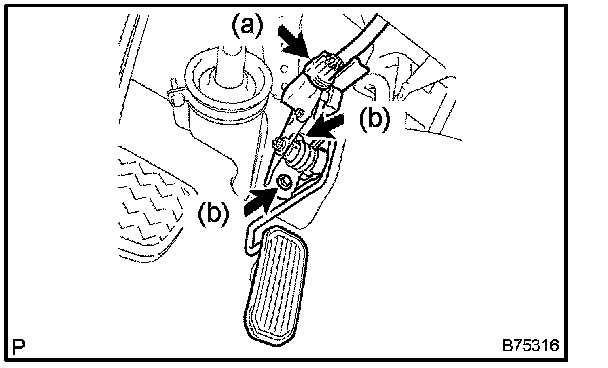 (a)
(b)
(b)
P
B75316