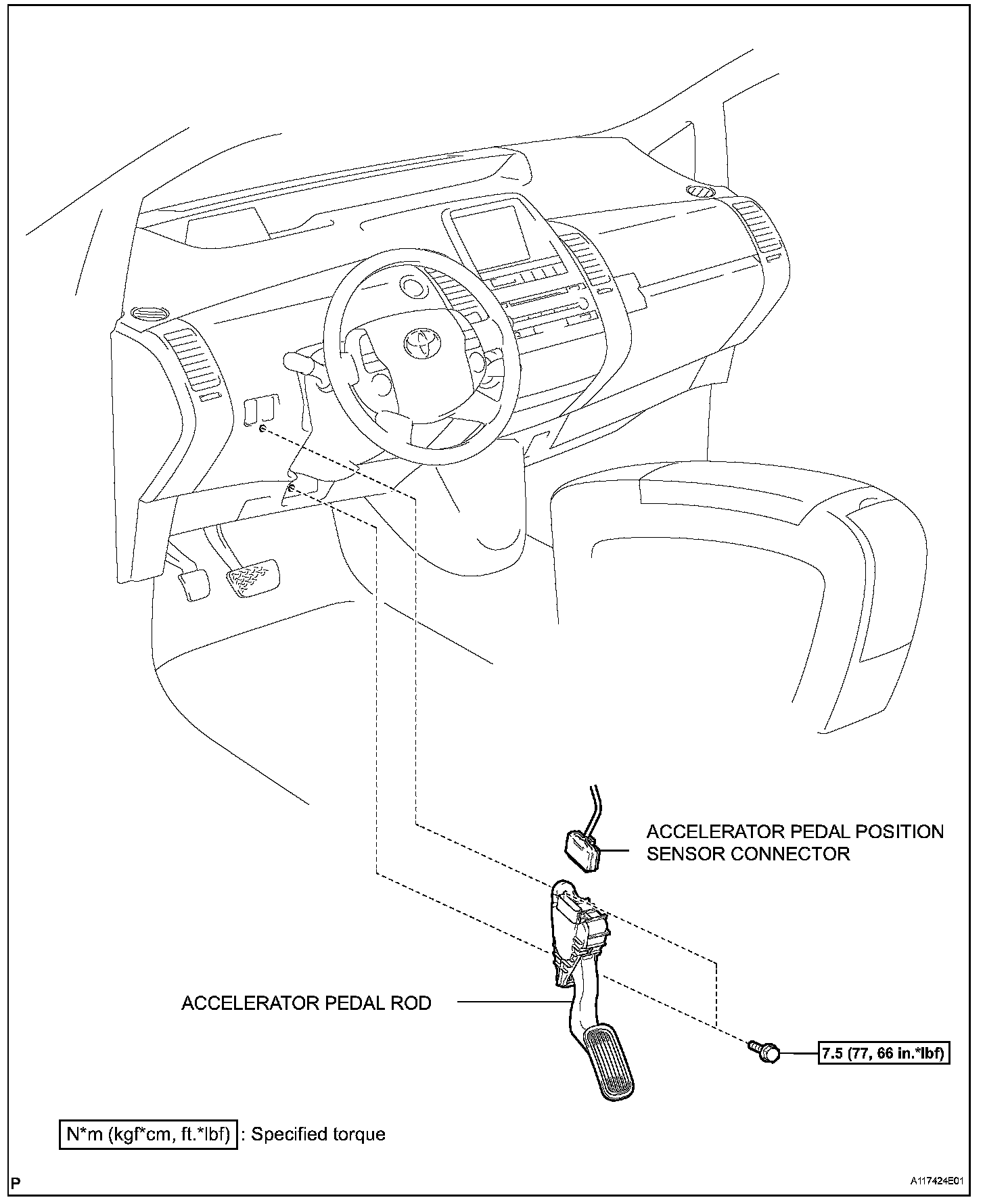 ACCELERATOR PEDAL POSITION SENSOR CONNECTOR

ACCELERATOR PEDAL ROD

7.5 (77, 66 in.*lbf)

N*m (kgf*cm, ft.*lbf) : Specified torque

P

A117424E01