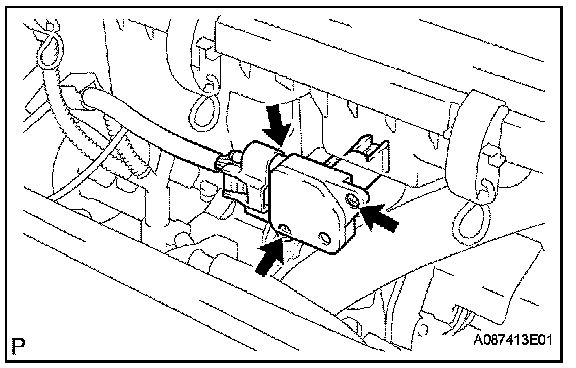 P

A087413E01