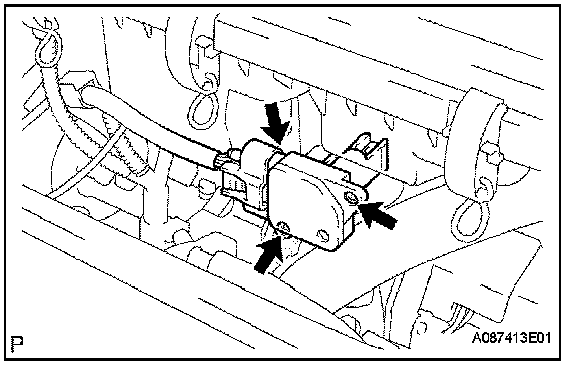 P

A087413E01