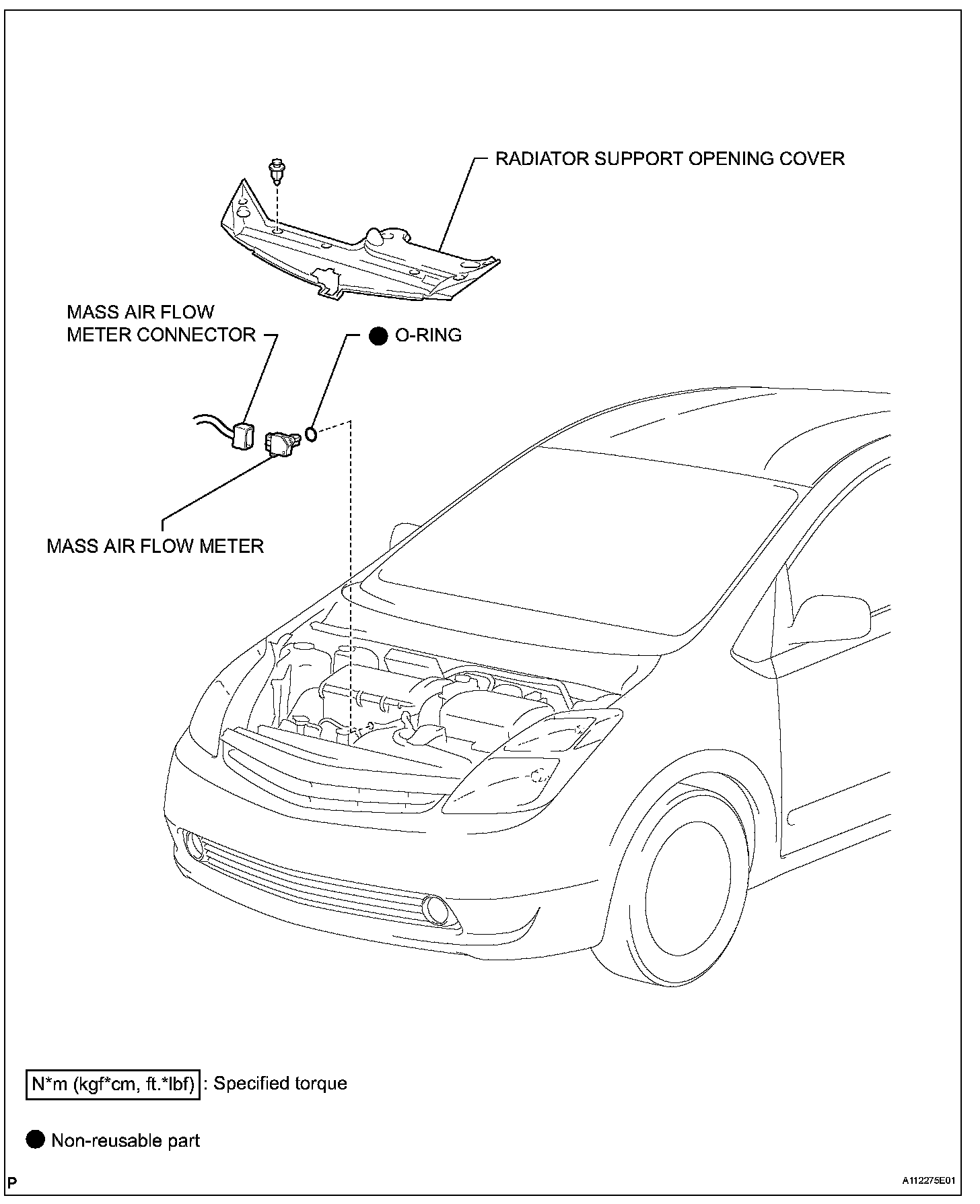 RADIATOR SUPPORT OPENING COVER

MASS AIR FLOW METER CONNECTOR

● O-RING

MASS AIR FLOW METER

N*m (kgf*cm, ft.*lbf) : Specified torque

● Non-reusable part

P

A112275E01