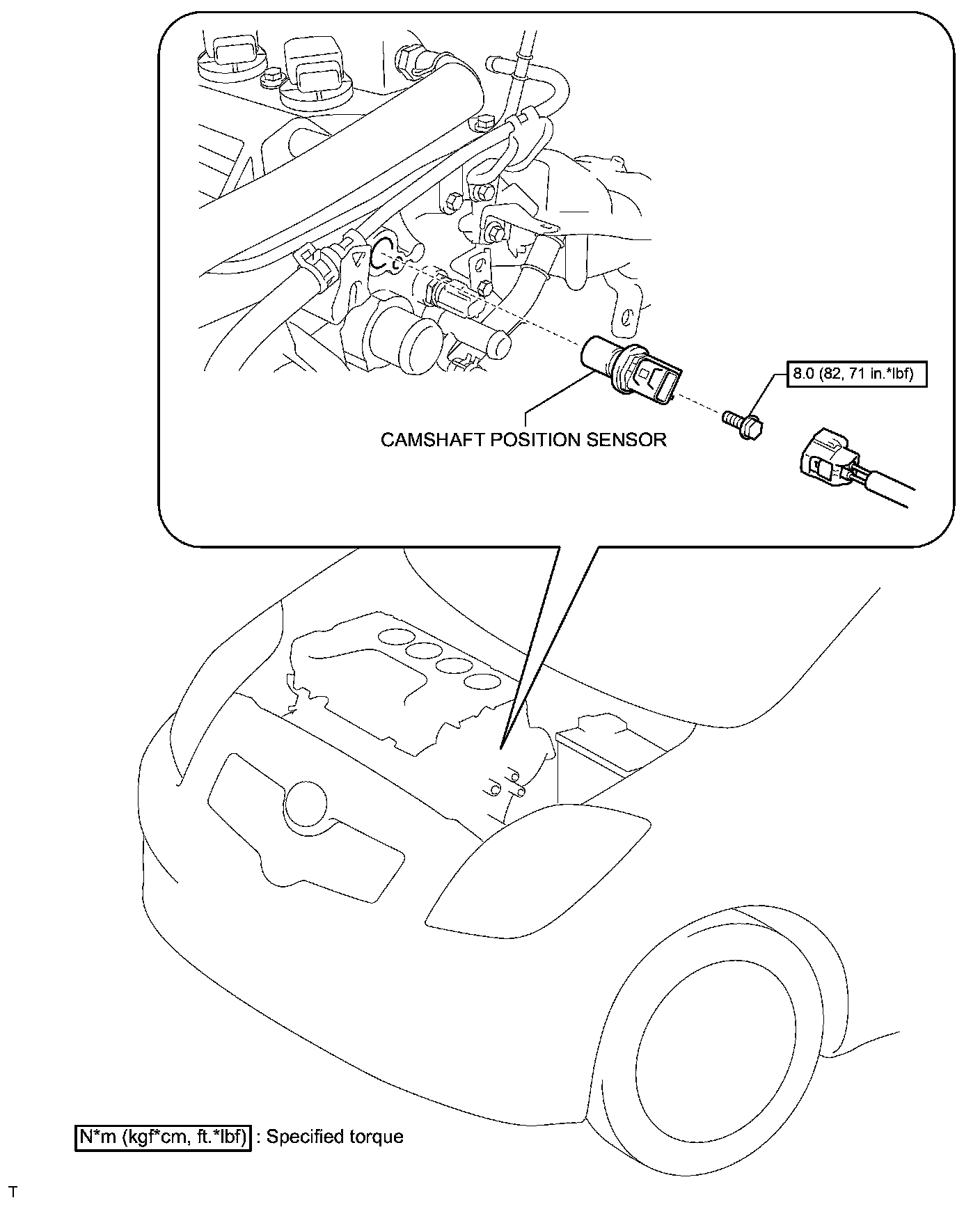 8.0 (82, 71 in.*lbf)

CAMSHAFT POSITION SENSOR

N*m (kgf*cm, ft.*lbf) : Specified torque

T