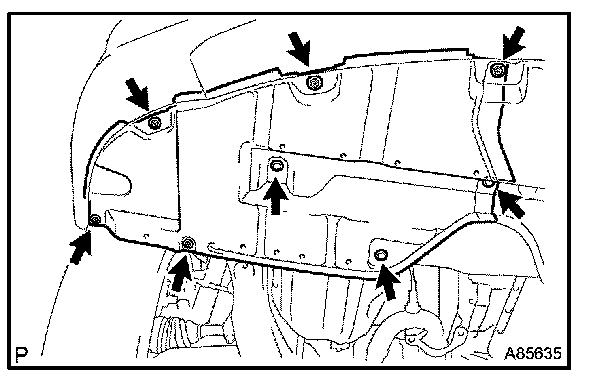 P

A85635