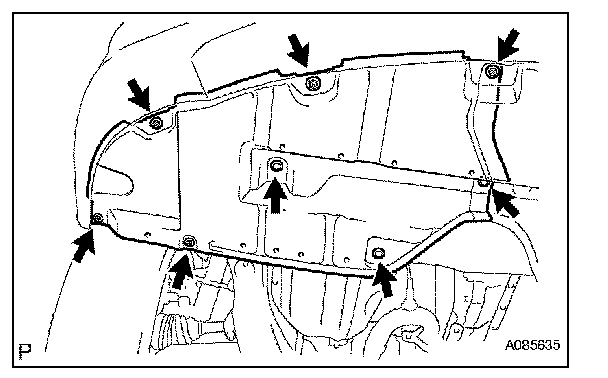 P

A085635