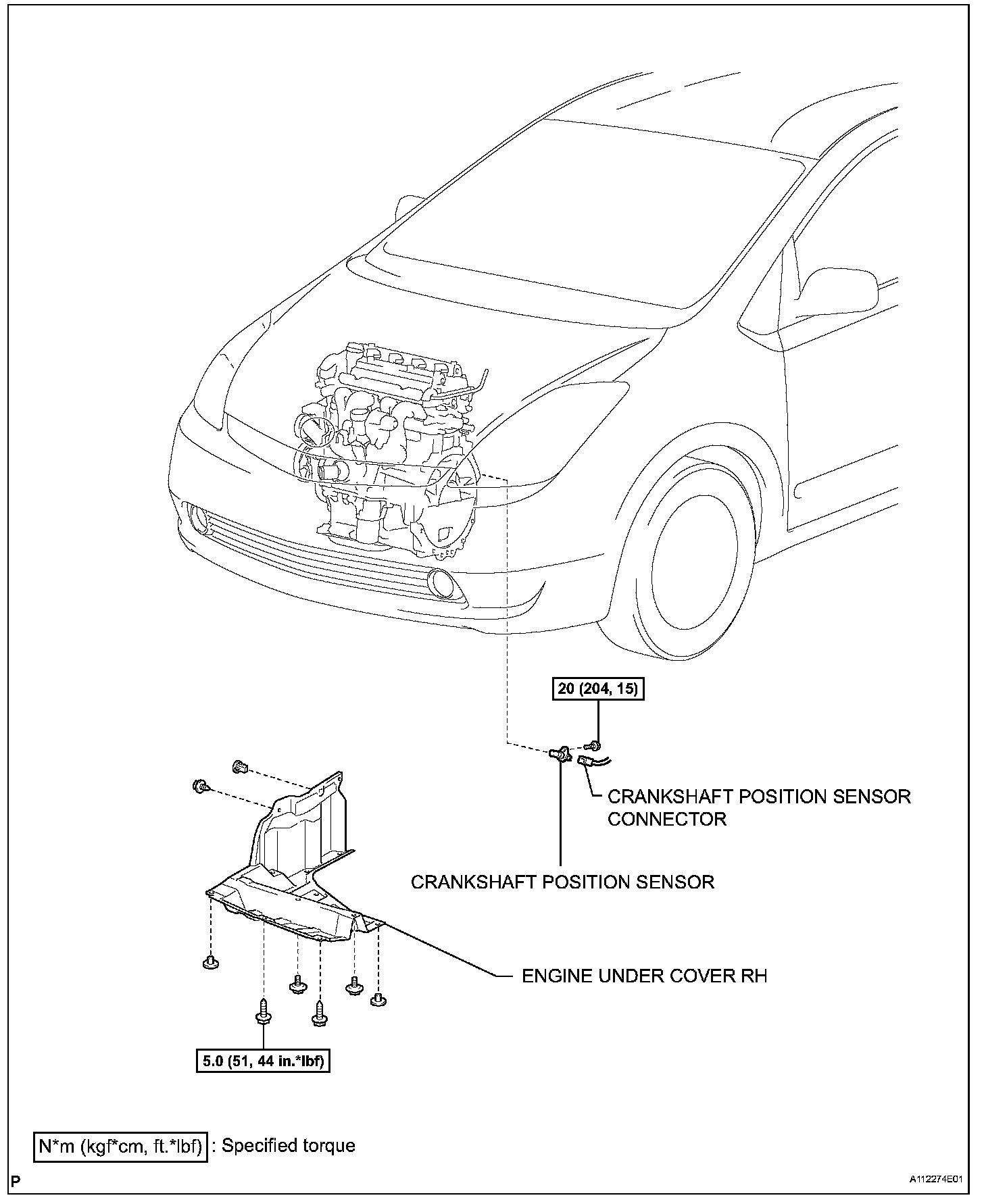 20 (204, 15)

CRANKSHAFT POSITION SENSOR CONNECTOR

CRANKSHAFT POSITION SENSOR

ENGINE UNDER COVER RH

5.0 (51, 44 in.*lbf)

N*m (kgf*cm, ft.*lbf) : Specified torque

P

A112274E01