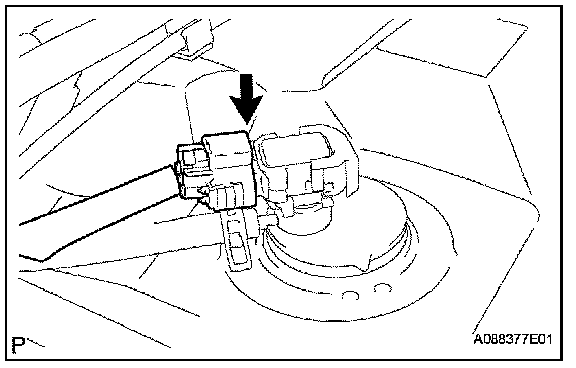 P
A088377E01