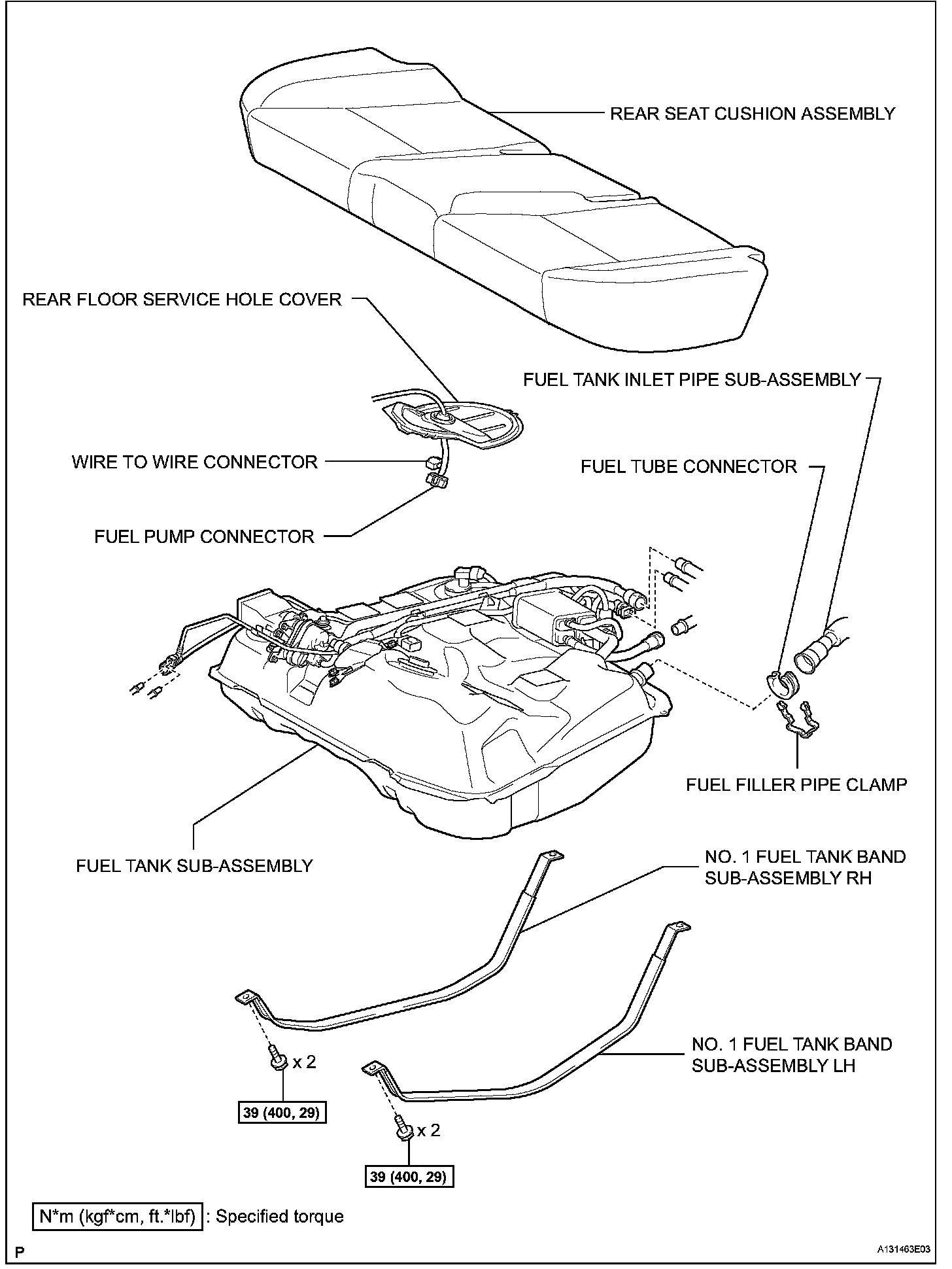 REAR SEAT CUSHION ASSEMBLY

REAR FLOOR SERVICE HOLE COVER

FUEL TANK INLET PIPE SUB-ASSEMBLY

WIRE TO WIRE CONNECTOR

FUEL TUBE CONNECTOR

FUEL PUMP CONNECTOR

FUEL FILLER PIPE CLAMP

FUEL TANK SUB-ASSEMBLY

NO. 1 FUEL TANK BAND SUB-ASSEMBLY RH

NO. 1 FUEL TANK BAND SUB-ASSEMBLY LH

x 2

39 (400, 29)

x 2

39 (400, 29)

N*m (kgf*cm, ft.*lbf) : Specified torque

P

A131463E03